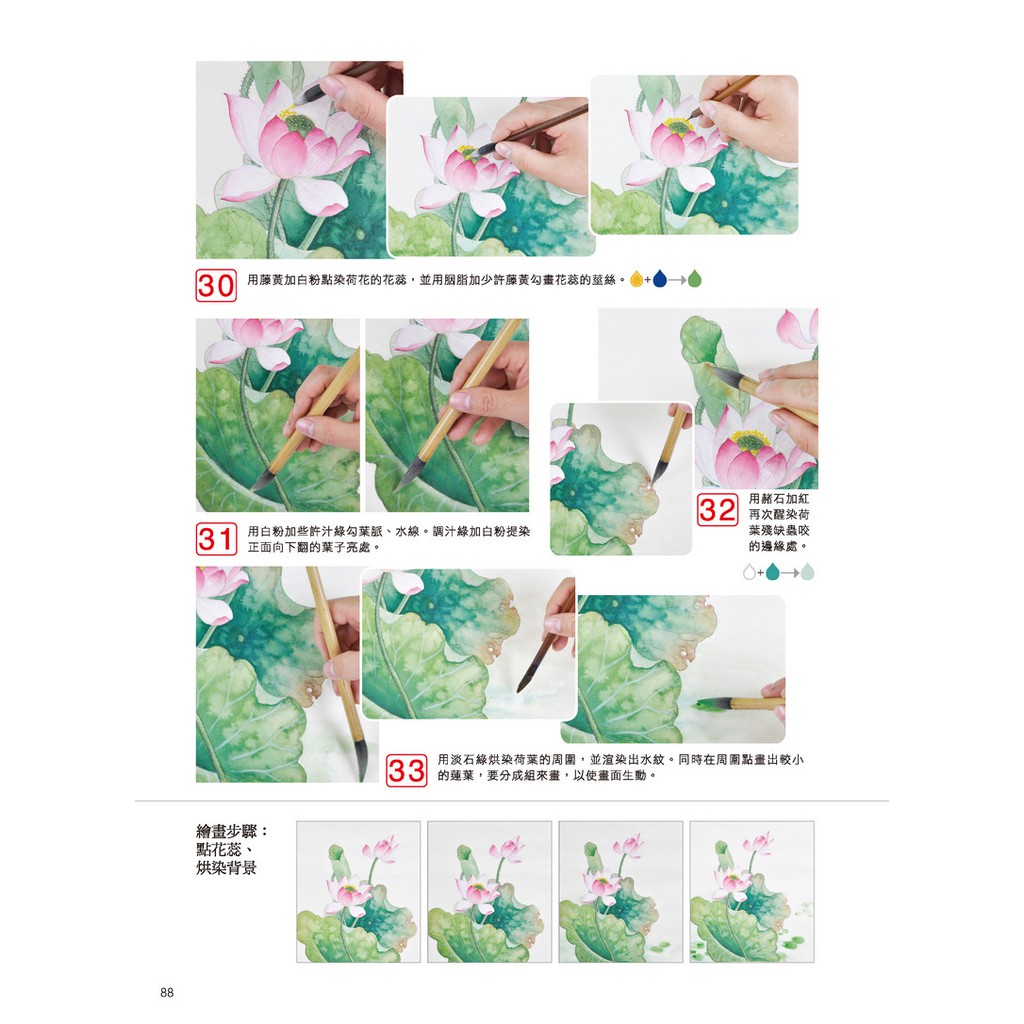 30 用藤黃加白粉點染荷花的花蕊，並用胭脂加少許藤黃勾畫花蕊的莖絲。

31 用白粉加些許汁綠勾葉脈、水線。調汁綠加白粉提染正面向下翻的葉子亮處。

32 用赭石加紅再次醒染荷葉殘缺蟲咬的邊緣處。

33 用淡石綠烘染荷葉的周圍，並渲染出水紋。同時在周圍點畫出較小的蓮葉，要分成組來畫，以使畫面生動。

繪畫步驟：
點花蕊、
烘染背景

88