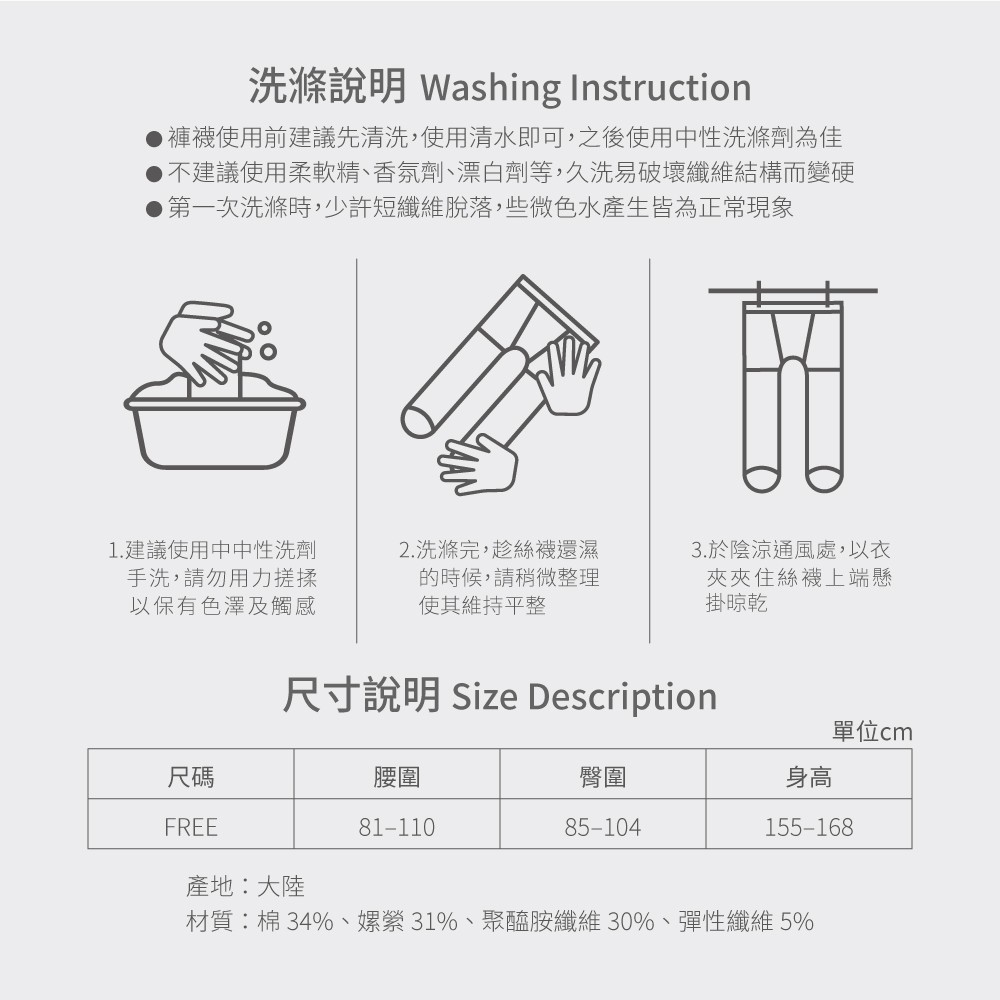 洗滌說明 Washing Instruction

● 褲襪使用前建議先清洗,使用清水即可,之後使用中性洗滌劑為佳
● 不建議使用柔軟精、香氛劑、漂白劑等,久洗易破壞纖維結構而變硬
● 第一次洗滌時,少許短纖維脫落,些微色水產生皆為正常現象

1.建議使用中中性洗劑手洗,請勿用力搓揉以保有色澤及觸感

2.洗滌完,趁絲襪還濕的時候,請稍微整理使其維持平整

3.於陰涼通風處,以衣夾夾住絲襪上端懸掛晾乾

尺寸說明 Size Description

單位cm

| 尺碼 | 腰圍 | 臀圍 | 身高 |
|---|---|---|---|
| FREE | 81–110 | 85–104 | 155–168 |

產地:大陸
材質:棉 34%、嫘縈 31%、聚醯胺纖維 30%、彈性纖維 5%