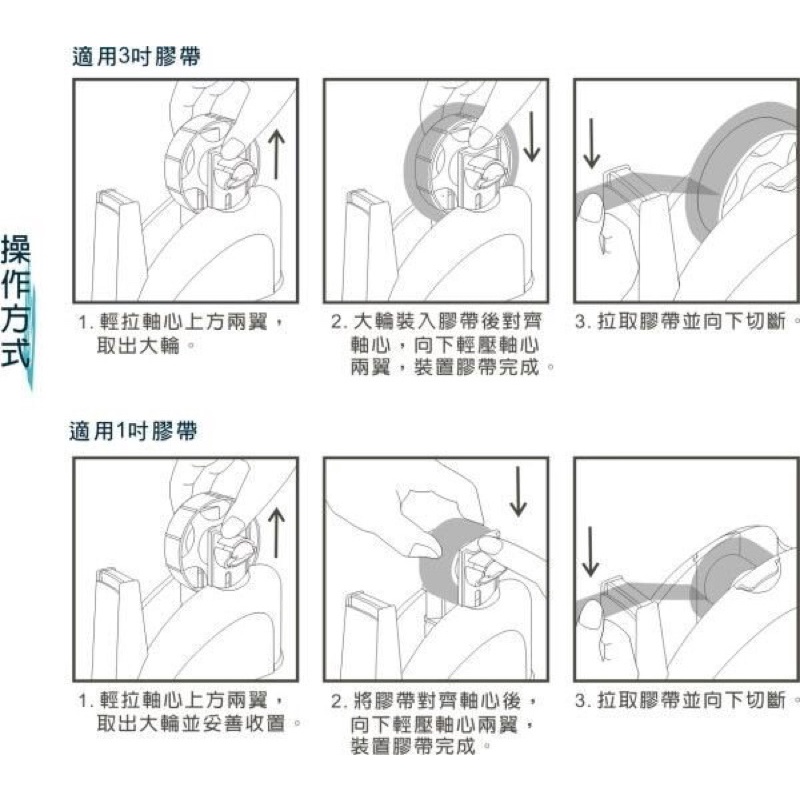 操作方式

適用3吋膠帶

1. 輕拉軸心上方兩翼，取出大輪。

2. 大輪裝入膠帶後對齊軸心，向下輕壓軸心兩翼，裝置膠帶完成。

3. 拉取膠帶並向下切斷。

適用1吋膠帶

1. 輕拉軸心上方兩翼，取出大輪並妥善收置。

2. 將膠帶對齊軸心後，向下輕壓軸心兩翼，裝置膠帶完成。

3. 拉取膠帶並向下切斷。