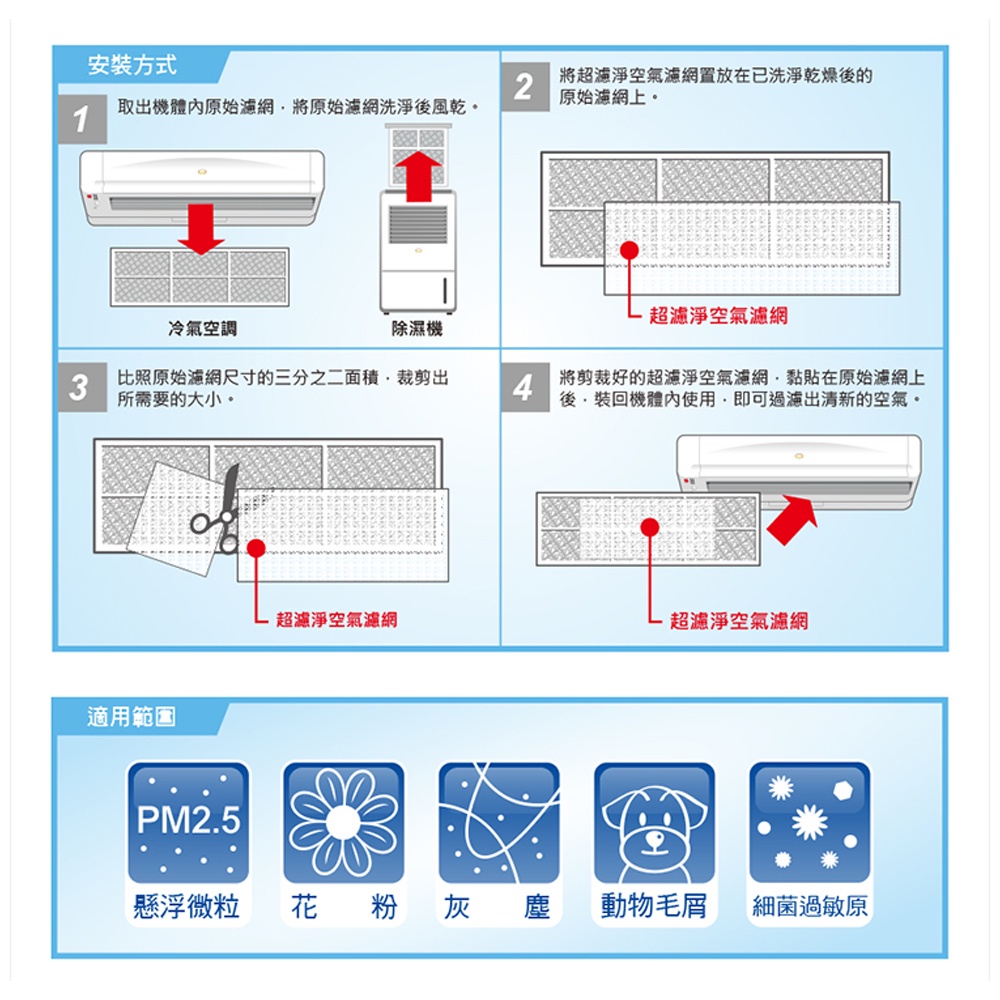 安裝方式

1 取出機體內原始濾網，將原始濾網洗淨後風乾。

冷氣空調

除濕機

2 將超濾淨空氣濾網置放在已洗淨乾燥後的原始濾網上。

超濾淨空氣濾網

3 比照原始濾網尺寸的三分之二面積，裁剪出所需要的大小。

超濾淨空氣濾網

4 將剪裁好的超濾淨空氣濾網，黏貼在原始濾網上後，裝回機體內使用，即可過濾出清新的空氣。

超濾淨空氣濾網

適用範圍

PM2.5

懸浮微粒

花 粉

灰 塵

動物毛屑

細菌過敏原