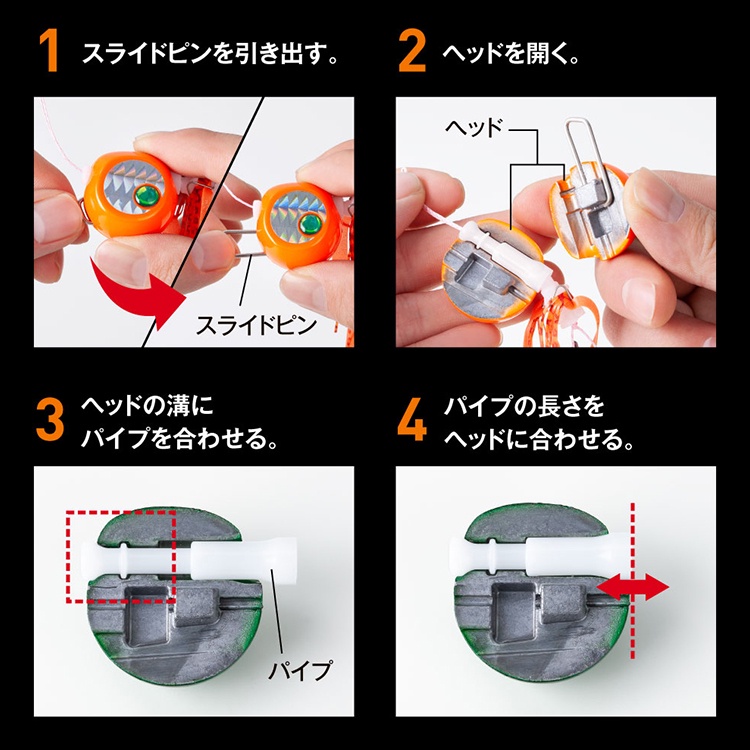 1 スライドピンを引き出す。

スライドピン

2 ヘッドを開く。

ヘッド

3 ヘッドの溝に
パイプを合わせる。

パイプ

4 パイプの長さを
ヘッドに合わせる。