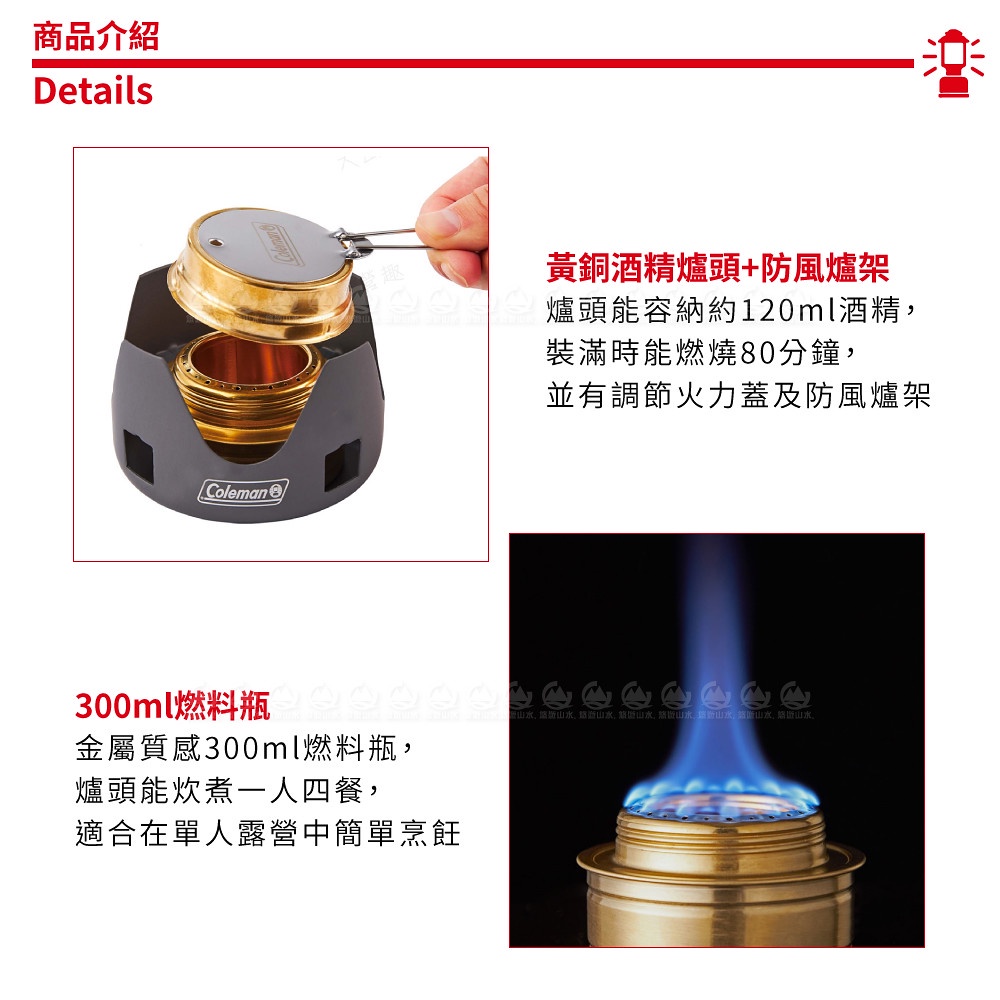 商品介紹
Details

Coleman
Coleman

黃銅酒精爐頭+防風爐架
爐頭能容納約120ml酒精，
裝滿時能燃燒80分鐘，
並有調節火力蓋及防風爐架

300ml燃料瓶
金屬質感300ml燃料瓶，
爐頭能炊煮一人四餐，
適合在單人露營中簡單烹飪