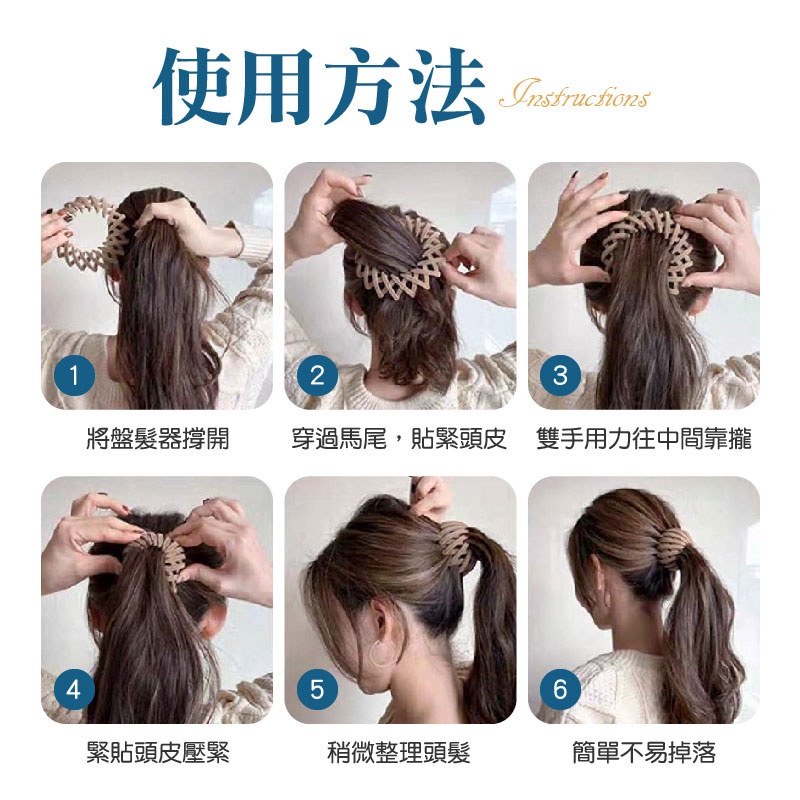 使用方法 Instructions

1
將盤髮器撐開

2
穿過馬尾，貼緊頭皮

3
雙手用力往中間靠攏

4
緊貼頭皮壓緊

5
稍微整理頭髮

6
簡單不易掉落