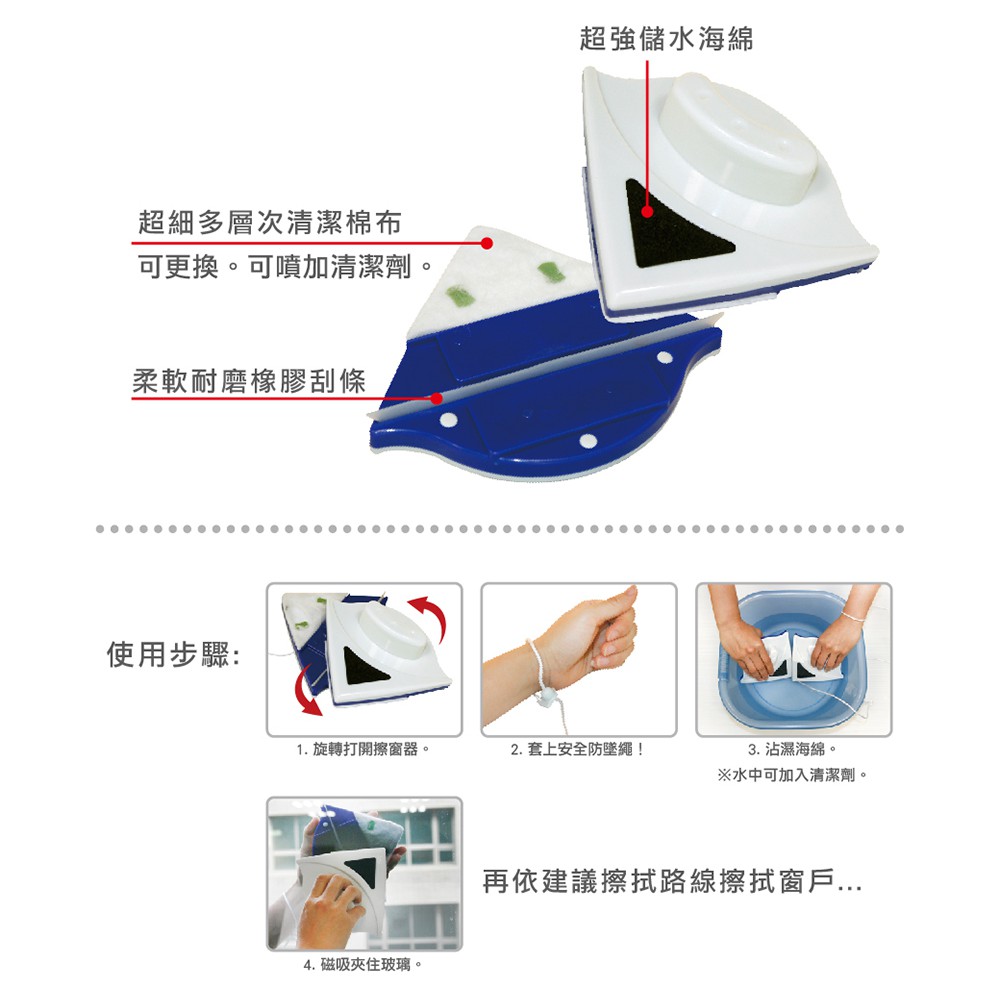 超強儲水海綿

超細多層次清潔棉布
可更換。可噴加清潔劑。

柔軟耐磨橡膠刮條

使用步驟:

1. 旋轉打開擦窗器。

2. 套上安全防墜繩！

3. 沾濕海綿。
※水中可加入清潔劑。

4. 磁吸夾住玻璃。

再依建議擦拭路線擦拭窗戶...