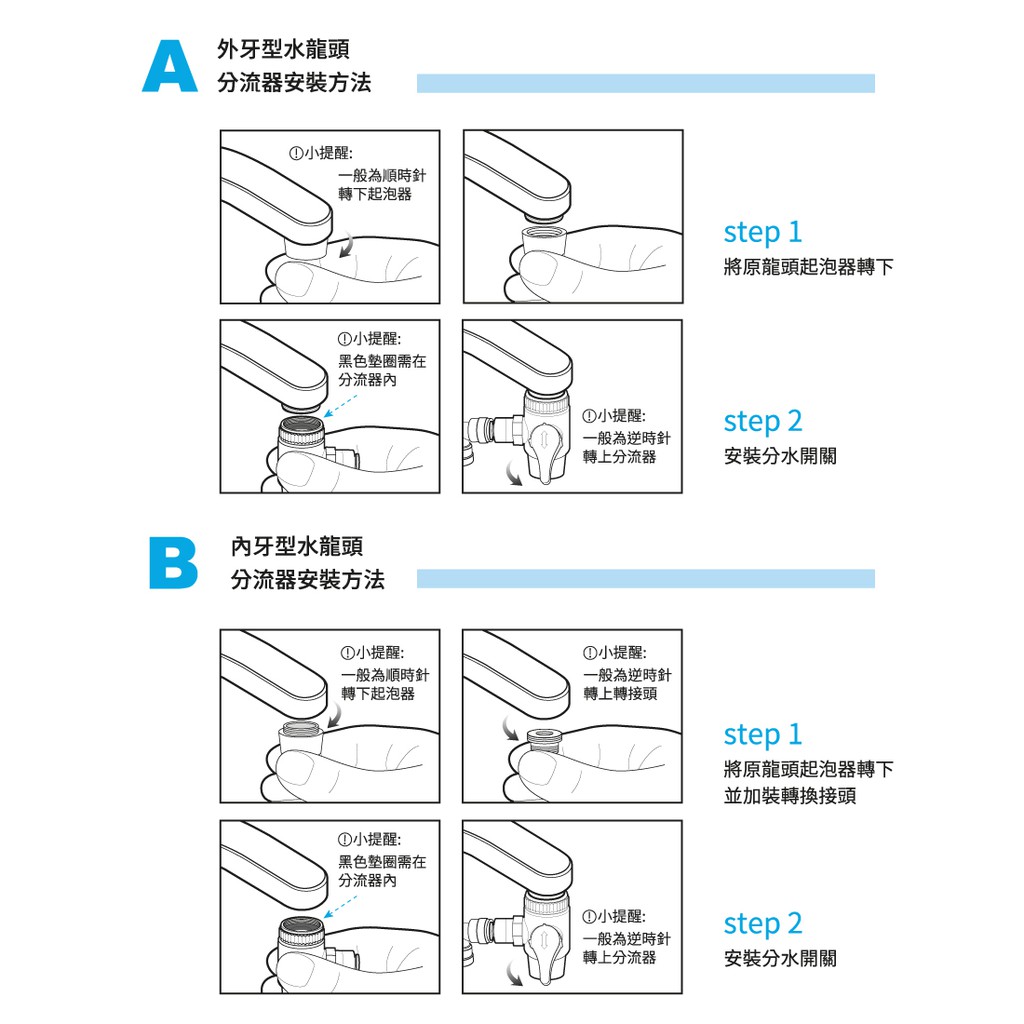 A 外牙型水龍頭
分流器安裝方法

①小提醒:
一般為順時針
轉下起泡器

step 1
將原龍頭起泡器轉下

①小提醒:
黑色墊圈需在
分流器內

①小提醒:
一般為逆時針
轉上分流器

step 2
安裝分水開關

B 內牙型水龍頭
分流器安裝方法

①小提醒:
一般為順時針
轉下起泡器

①小提醒:
一般為逆時針
轉上轉接頭

step 1
將原龍頭起泡器轉下
並加裝轉換接頭

①小提醒:
黑色墊圈需在
分流器內

①小提醒:
一般為逆時針
轉上分流器

step 2
安裝分水開關