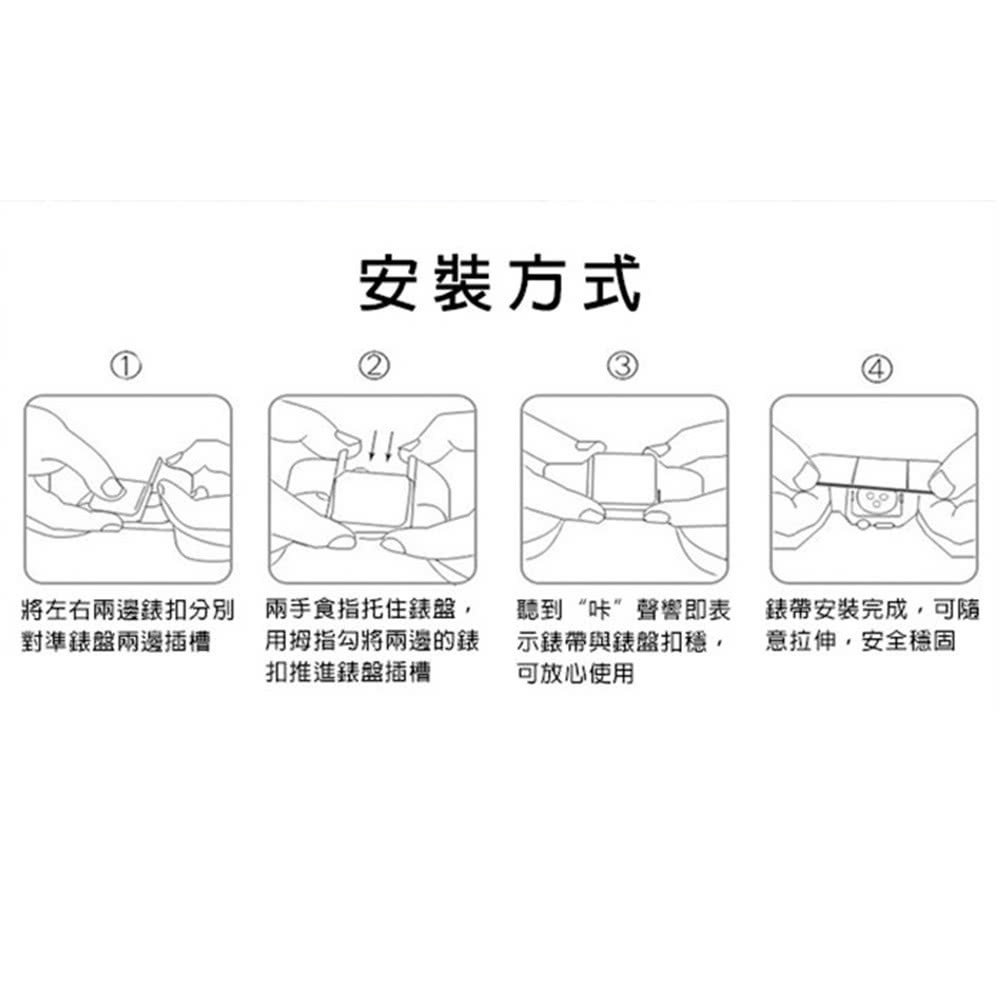 安裝方式

①

將左右兩邊錶扣分別對準錶盤兩邊插槽

②

兩手食指托住錶盤，用拇指勾將兩邊的錶扣推進錶盤插槽

③

聽到“咔”聲響即表示錶帶與錶盤扣穩，可放心使用

④

錶帶安裝完成，可隨意拉伸，安全穩固