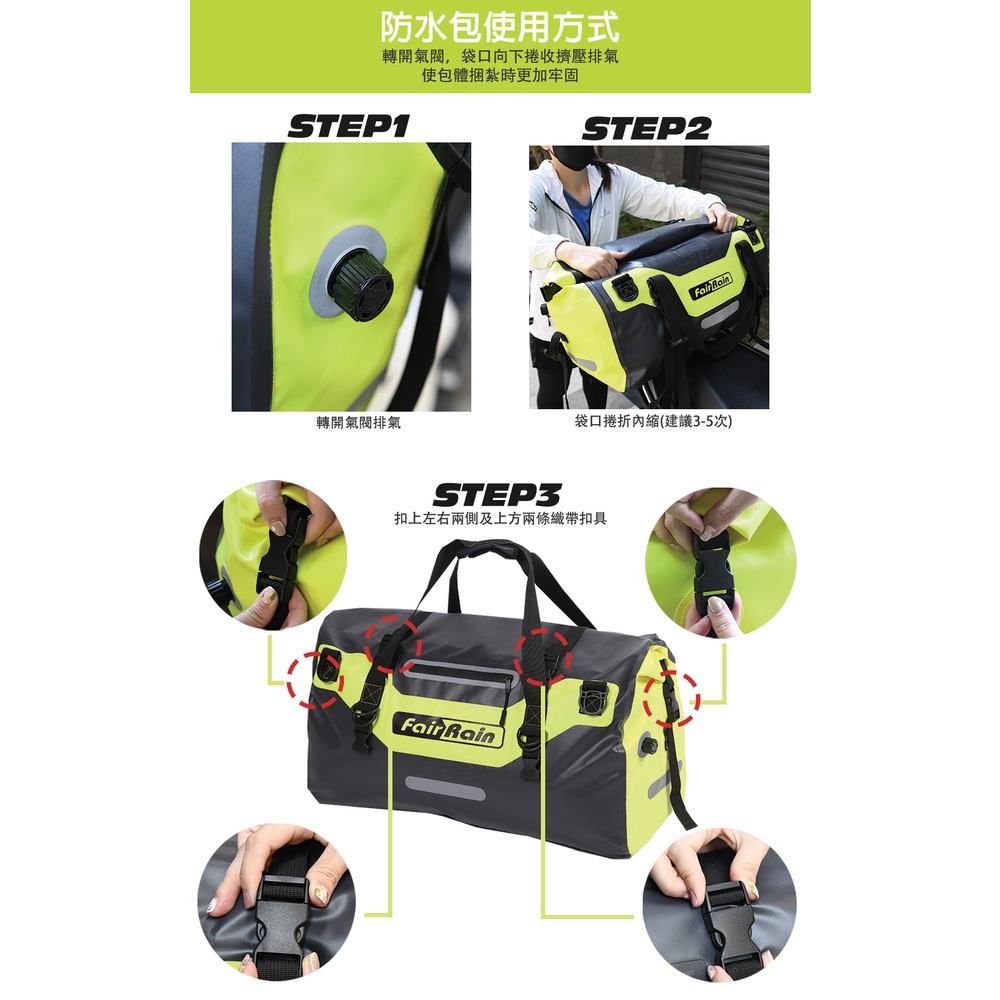 防水包使用方式
轉開氣閥，袋口向下捲收擠壓排氣
使包體捆紮時更加牢固

STEP1

轉開氣閥排氣

STEP2

FairRain

袋口捲折內縮(建議3-5次)

STEP3
扣上左右兩側及上方兩條織帶扣具

FairRain