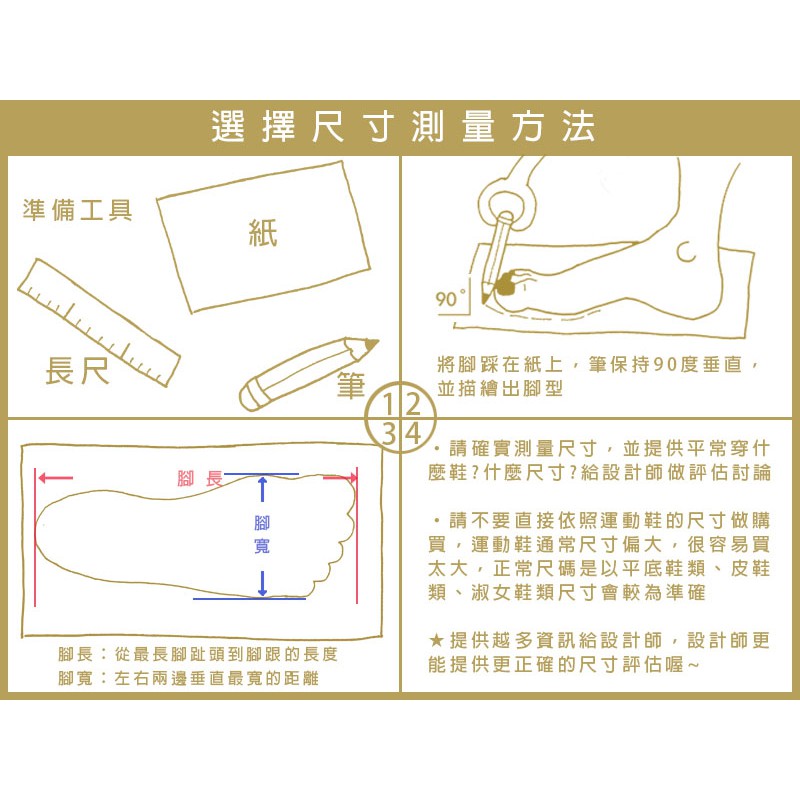 選擇尺寸測量方法

準備工具

紙

長尺

筆

90°

將腳踩在紙上，筆保持90度垂直，並描繪出腳型

1 2
3 4

腳長

腳寬

腳長：從最長腳趾頭到腳跟的長度
腳寬：左右兩邊垂直最寬的距離

・請確實測量尺寸，並提供平常穿什麼鞋?什麼尺寸?給設計師做評估討論

・請不要直接依照運動鞋的尺寸做購買，運動鞋通常尺寸偏大，很容易買太大，正常尺碼是以平底鞋類、皮鞋類、淑女鞋類尺寸會較為準確

★提供越多資訊給設計師，設計師更能提供更正確的尺寸評估喔~