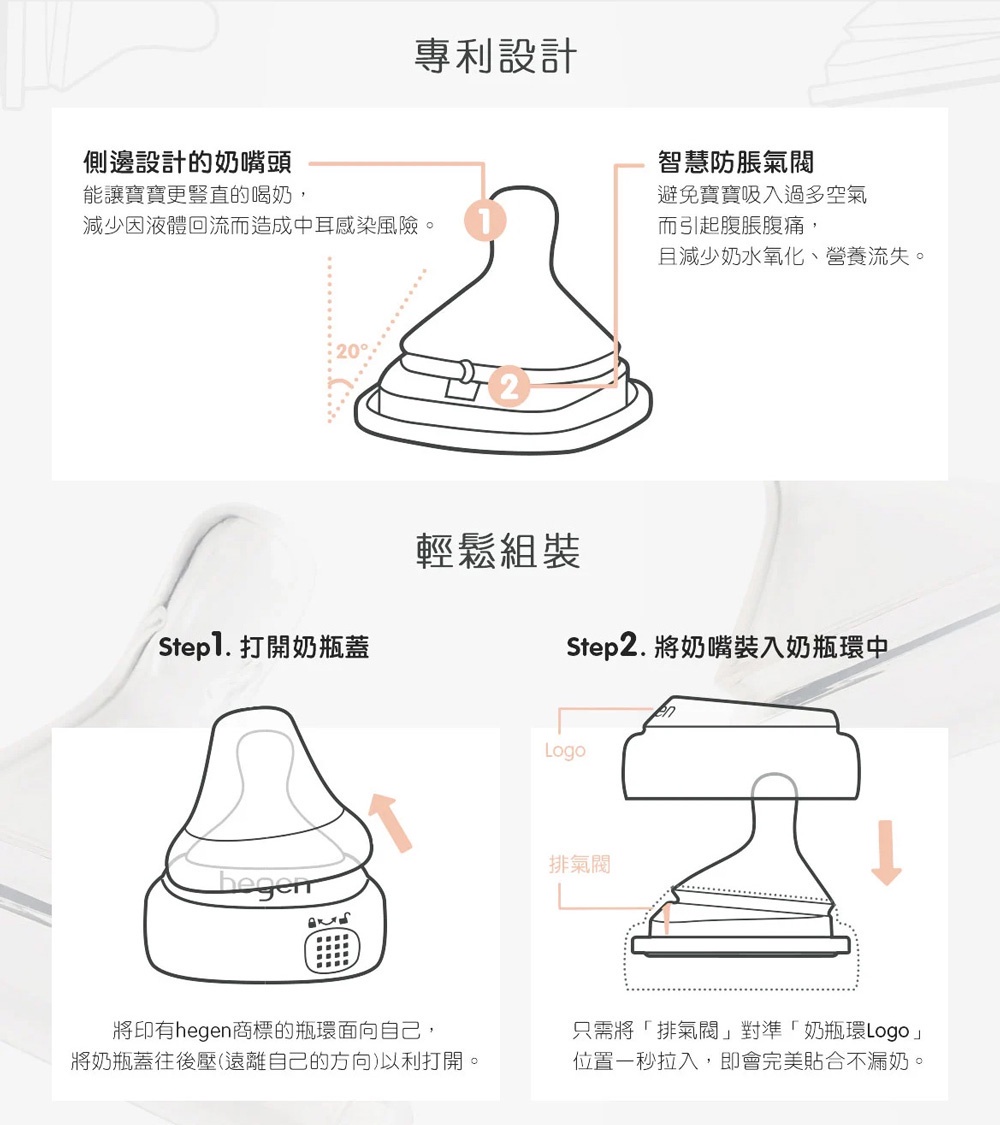 專利設計

側邊設計的奶嘴頭
能讓寶寶更豎直的喝奶，
減少因液體回流而造成中耳感染風險。

1

20°

2

智慧防脹氣閥
避免寶寶吸入過多空氣
而引起腹脹腹痛，
且減少奶水氧化、營養流失。

輕鬆組裝

Step1. 打開奶瓶蓋

hegen

將印有hegen商標的瓶環面向自己，
將奶瓶蓋往後壓(遠離自己的方向)以利打開。

Step2. 將奶嘴裝入奶瓶環中

Logo

排氣閥

只需將「排氣閥」對準「奶瓶環Logo」
位置一秒拉入，即會完美貼合不漏奶。