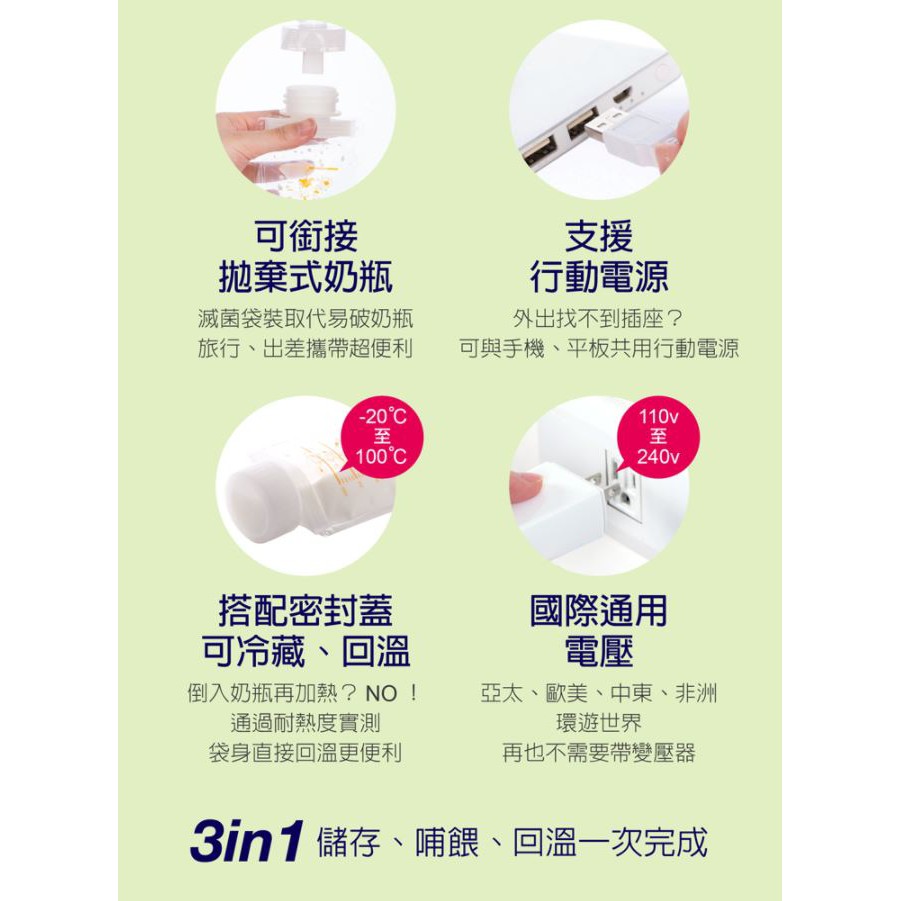 可銜接
拋棄式奶瓶

滅菌袋裝取代易破奶瓶
旅行、出差攜帶超便利

支援
行動電源

外出找不到插座？
可與手機、平板共用行動電源

-20°C
至
100°C

搭配密封蓋
可冷藏、回溫

倒入奶瓶再加熱？ NO ！
通過耐熱度實測
袋身直接回溫更便利

110v
至
240v

國際通用
電壓

亞太、歐美、中東、非洲
環遊世界
再也不需要帶變壓器

3in1 儲存、哺餵、回溫一次完成