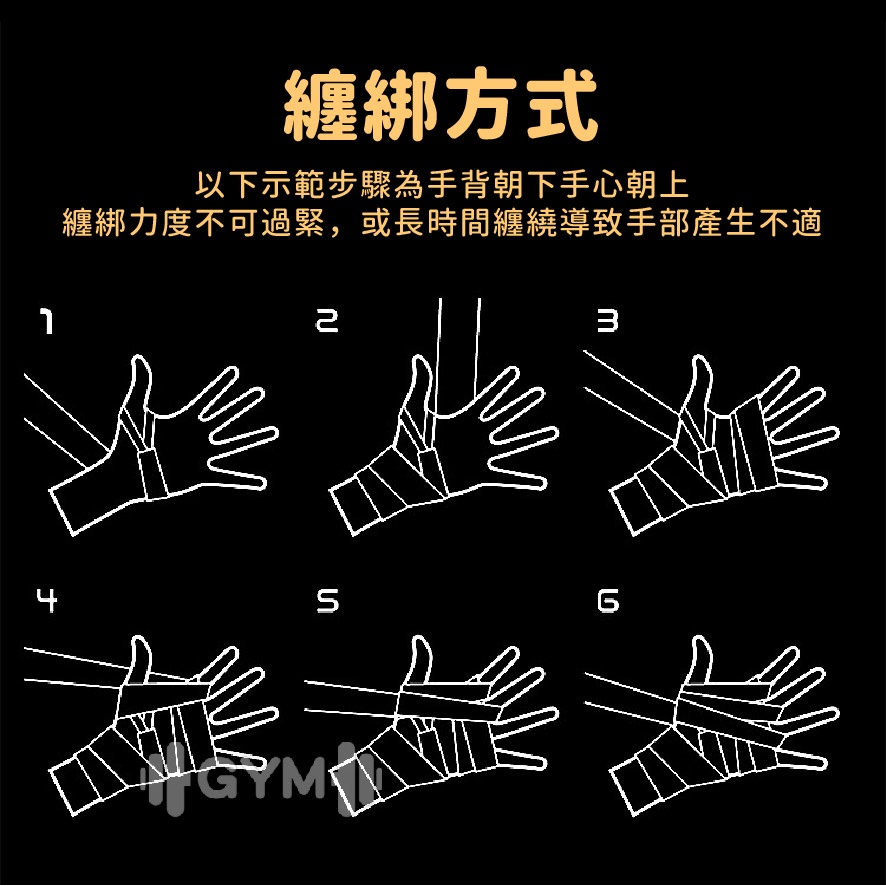 纏綁方式

以下示範步驟為手背朝下手心朝上
纏綁力度不可過緊，或長時間纏繞導致手部產生不適

1

2

3

4

5

6

GYM