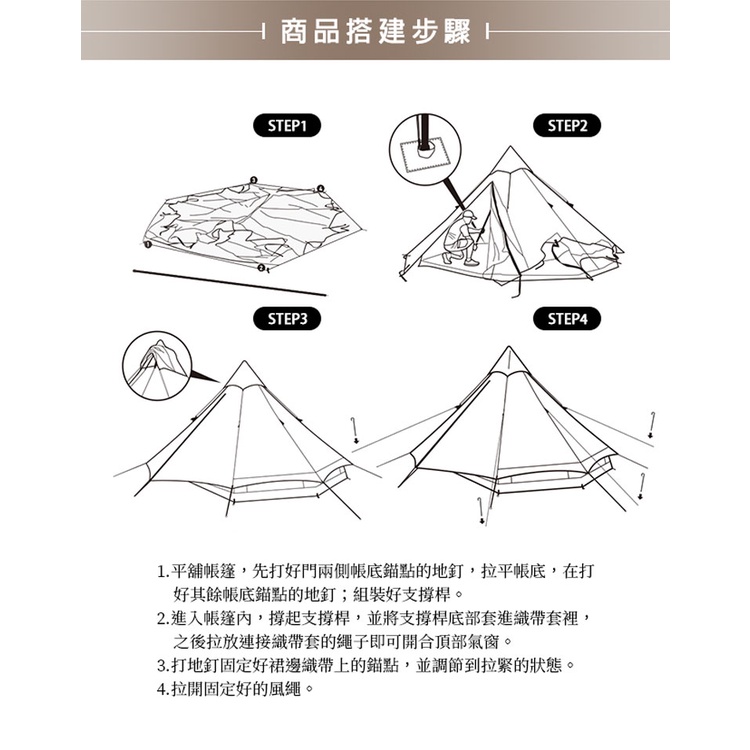 商品搭建步驟

STEP1

STEP2

STEP3

STEP4

1.平舖帳篷，先打好門兩側帳底錨點的地釘，拉平帳底，在打好其餘帳底錨點的地釘；組裝好支撐桿。
2.進入帳篷內，撐起支撐桿，並將支撐桿底部套進織帶套裡，之後拉放連接織帶套的繩子即可開合頂部氣窗。
3.打地釘固定好裙邊織帶上的錨點，並調節到拉緊的狀態。
4.拉開固定好的風繩。