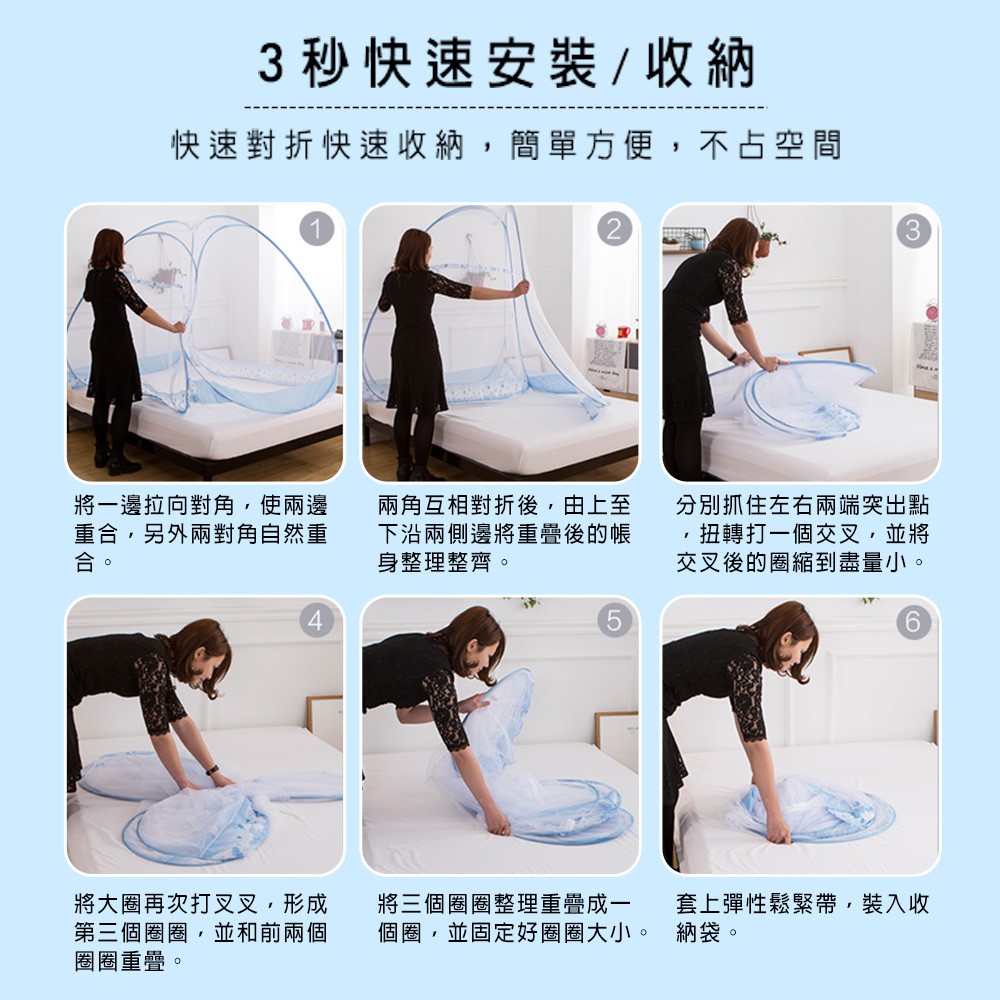 3秒快速安裝/收納

快速對折快速收納，簡單方便，不占空間

1

將一邊拉向對角，使兩邊重合，另外兩對角自然重合。

2

兩角互相對折後，由上至下沿兩側邊將重疊後的帳身整理整齊。

3

分別抓住左右兩端突出點，扭轉打一個交叉，並將交叉後的圈縮到盡量小。

4

將大圈再次打叉叉，形成第三個圈圈，並和前兩個圈圈重疊。

5

將三個圈圈整理重疊成一個圈，並固定好圈圈大小。

6

套上彈性鬆緊帶，裝入收納袋。