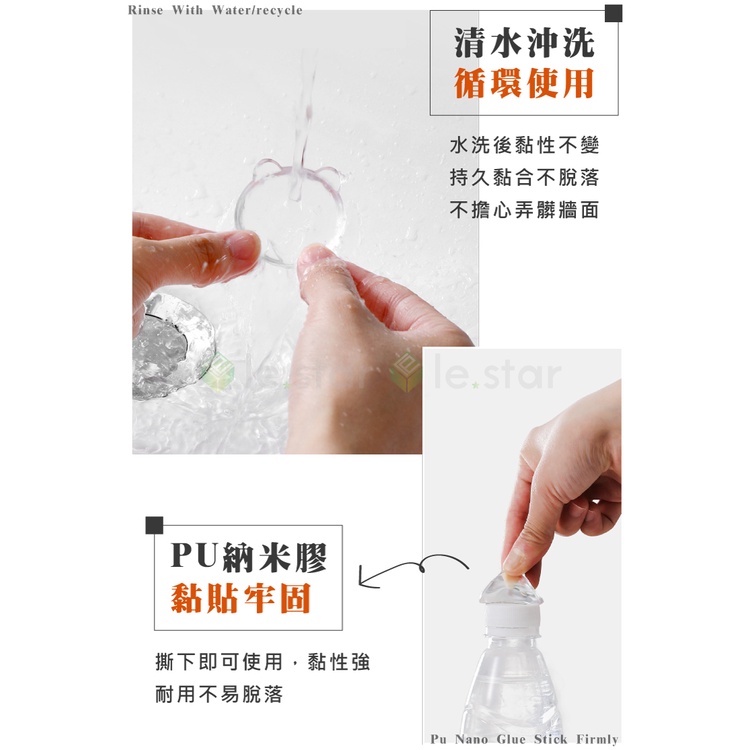 Rinse With Water/recycle

清水沖洗
循環使用

水洗後黏性不變
持久黏合不脫落
不擔心弄髒牆面

le.star le.star

PU納米膠
黏貼牢固

撕下即可使用，黏性強
耐用不易脫落

Pu Nano Glue Stick Firmly