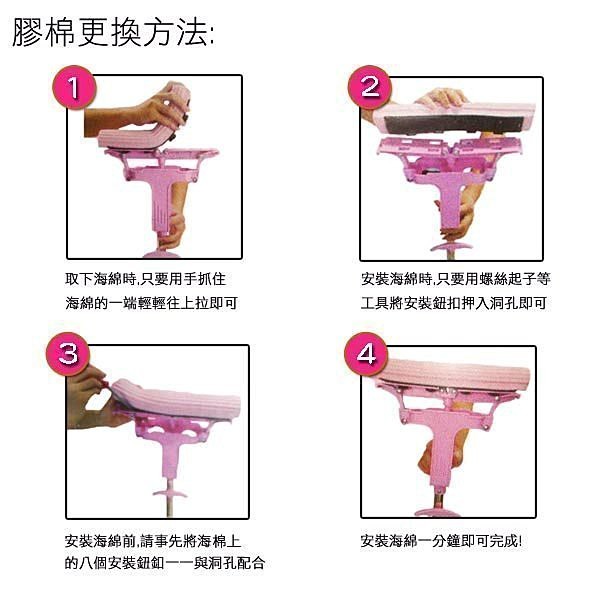 膠棉更換方法:

1

取下海綿時,只要用手抓住海綿的一端輕輕往上拉即可

2

安裝海綿時,只要用螺絲起子等工具將安裝鈕扣押入洞孔即可

3

安裝海綿前,請事先將海棉上的八個安裝鈕釦一一與洞孔配合

4

安裝海綿一分鐘即可完成!