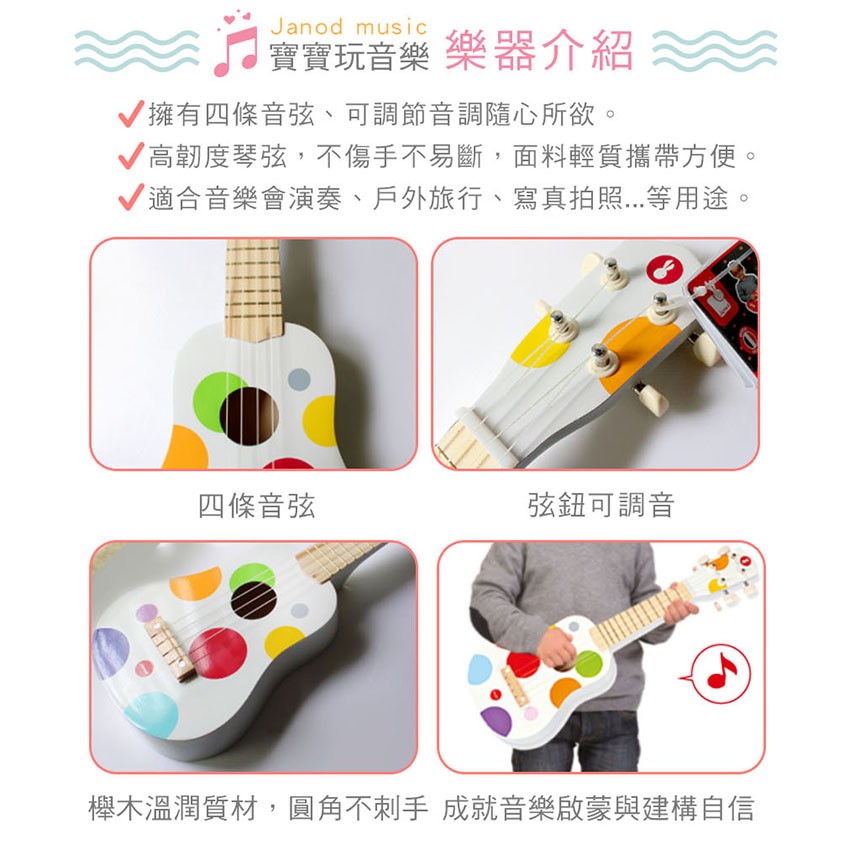 Janod music
寶寶玩音樂 樂器介紹

✓擁有四條音弦、可調節音調隨心所欲。
✓高韌度琴弦，不傷手不易斷，面料輕質攜帶方便。
✓適合音樂會演奏、戶外旅行、寫真拍照...等用途。

四條音弦

弦鈕可調音

櫸木溫潤質材，圓角不刺手

成就音樂啟蒙與建構自信