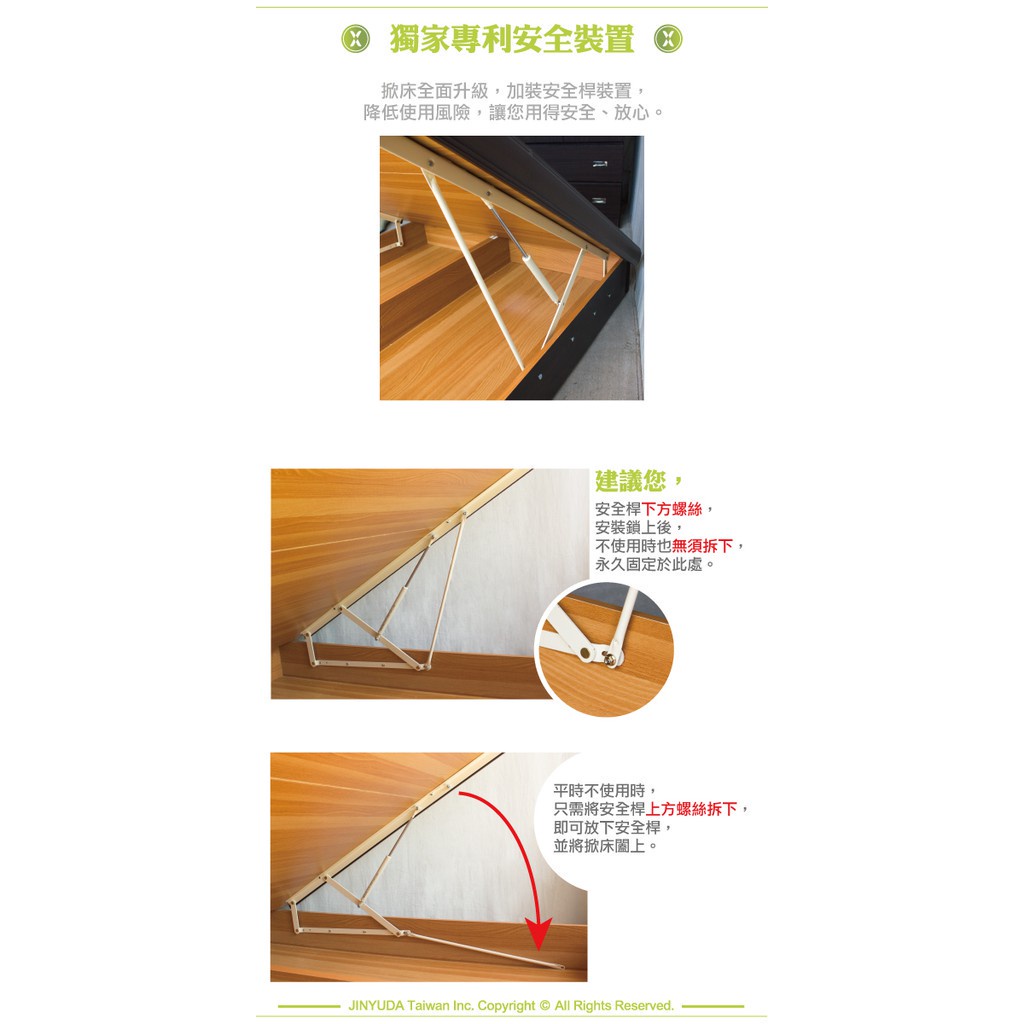 獨家專利安全裝置

掀床全面升級，加裝安全桿裝置，
降低使用風險，讓您用得安全、放心。

建議您，
安全桿下方螺絲，
安裝鎖上後，
不使用時也無須拆下，
永久固定於此處。

平時不使用時，
只需將安全桿上方螺絲拆下，
即可放下安全桿，
並將掀床闔上。

JINYUDA Taiwan Inc. Copyright © All Rights Reserved.