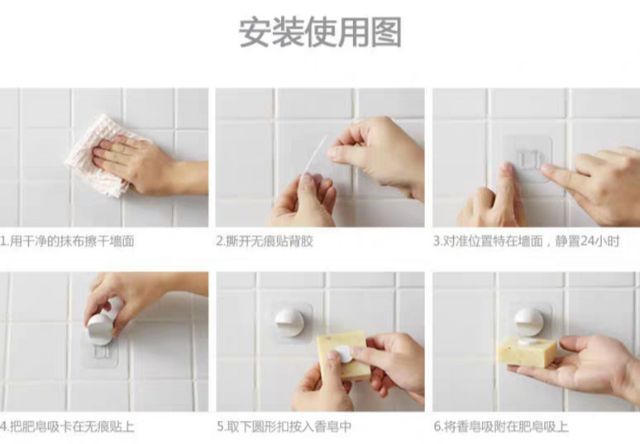 安装使用图

1.用干净的抹布擦干墙面

2.撕开无痕贴背胶

3.对准位置特在墙面，静置24小时

4.把肥皂吸卡在无痕贴上

5.取下圆形扣按入香皂中

6.将香皂吸附在肥皂吸上