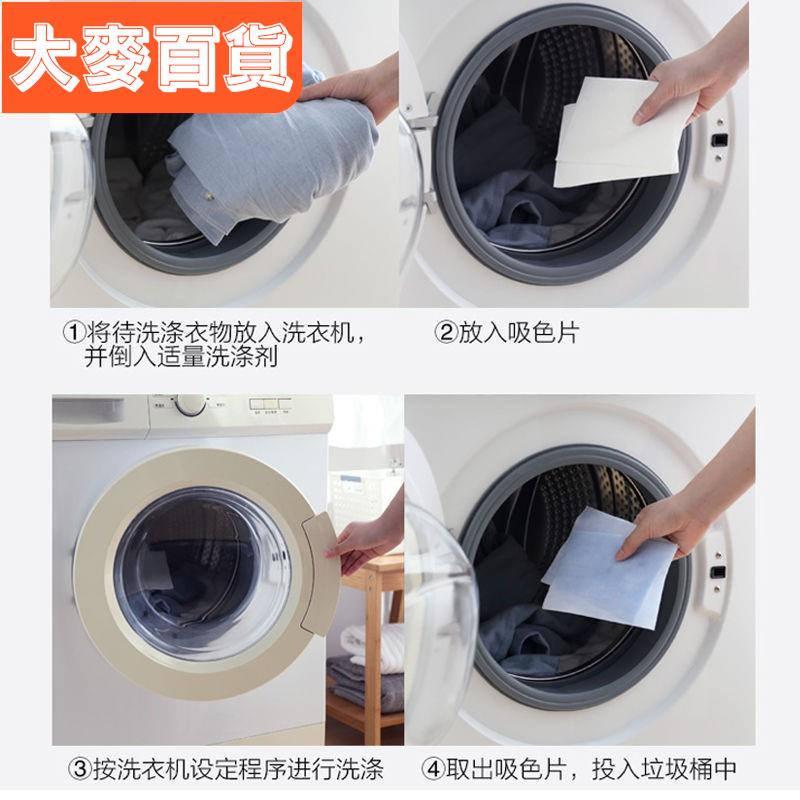 大麥百貨

①将待洗涤衣物放入洗衣机，并倒入适量洗涤剂

②放入吸色片

③按洗衣机设定程序进行洗涤

④取出吸色片，投入垃圾桶中