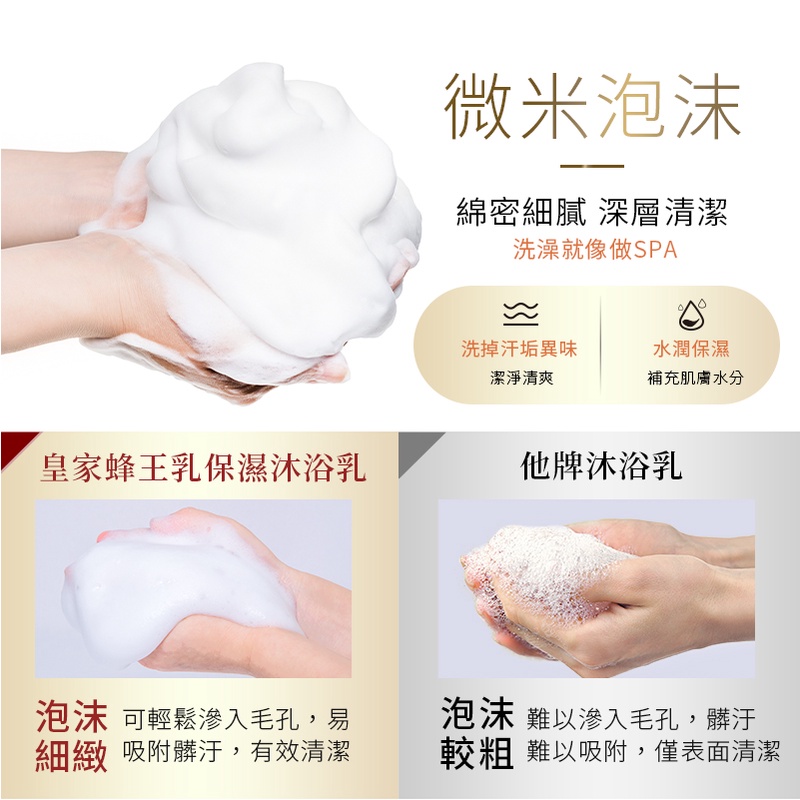 微米泡沫

綿密細膩 深層清潔

洗澡就像做SPA

洗掉汗垢異味
潔淨清爽

水潤保濕
補充肌膚水分

皇家蜂王乳保濕沐浴乳

泡沫細緻 可輕鬆滲入毛孔，易吸附髒汙，有效清潔

他牌沐浴乳

泡沫較粗 難以滲入毛孔，髒汙難以吸附，僅表面清潔