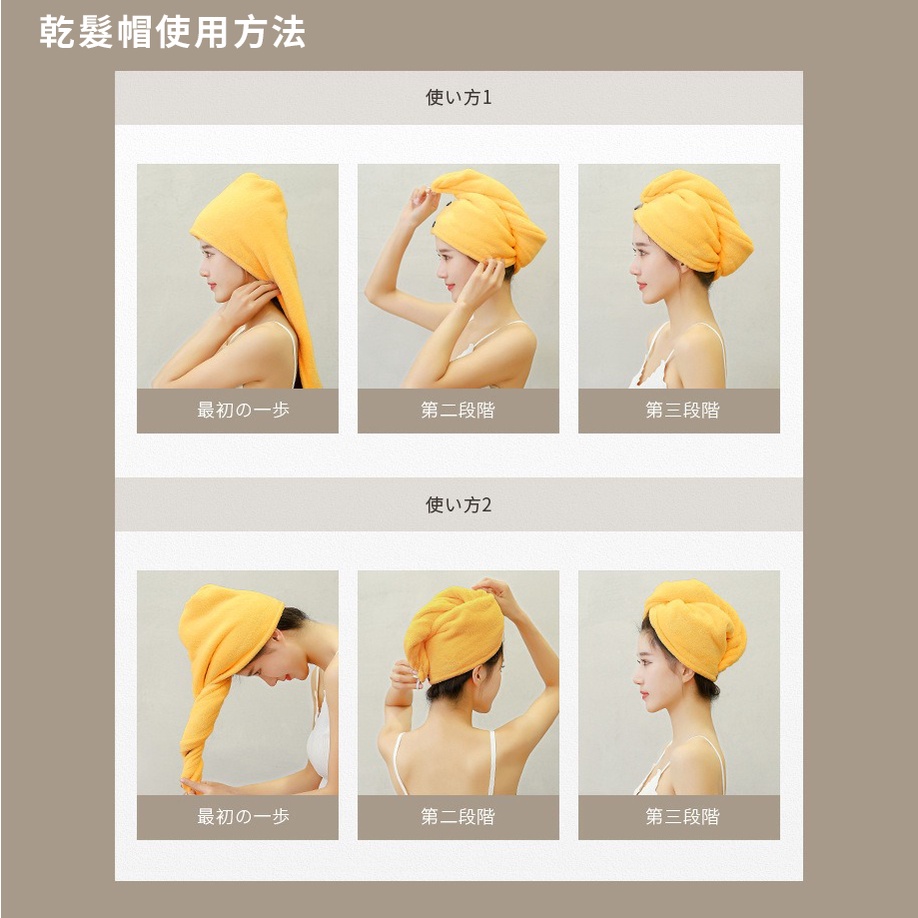 乾髮帽使用方法

使い方1

最初の一歩

第二段階

第三段階

使い方2

最初の一歩

第二段階

第三段階