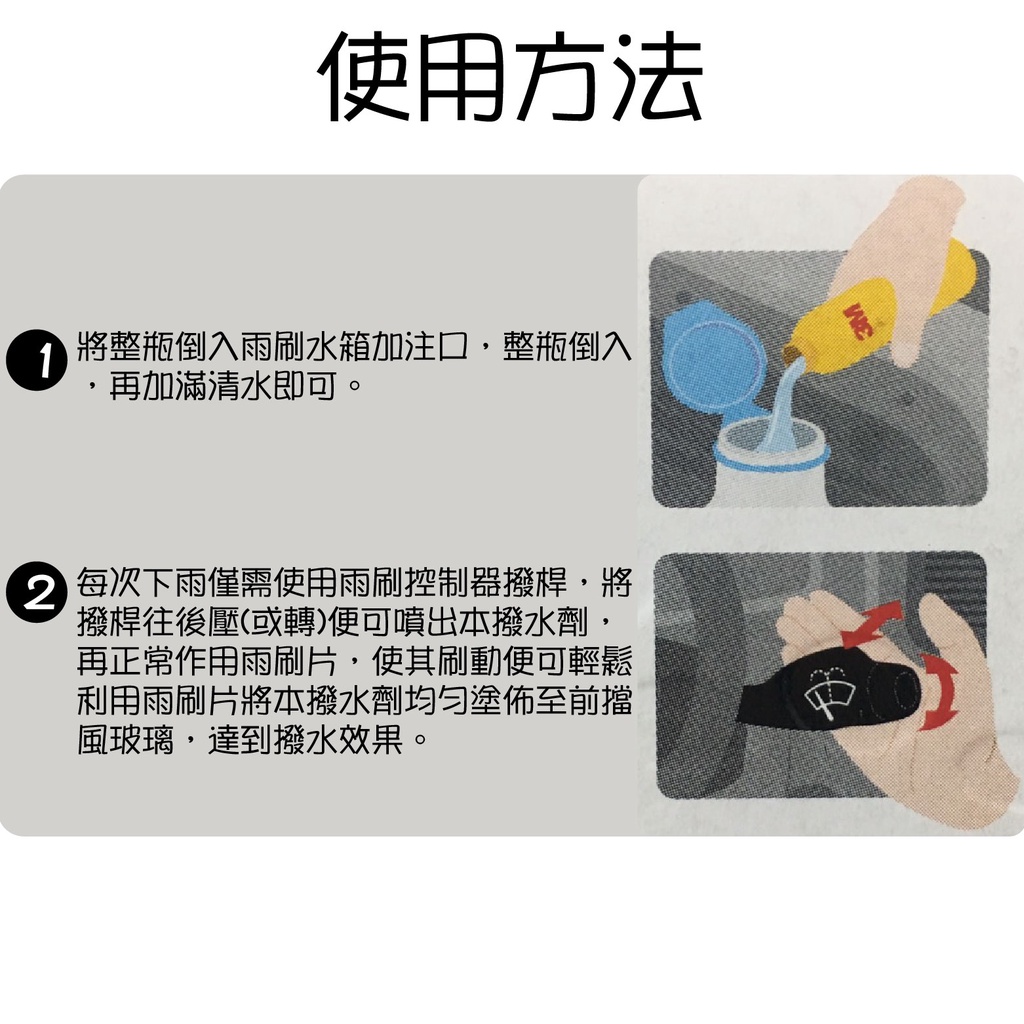 使用方法

1 將整瓶倒入雨刷水箱加注口，整瓶倒入，再加滿清水即可。

3M

2 每次下雨僅需使用雨刷控制器撥桿，將撥桿往後壓(或轉)便可噴出本撥水劑，再正常作用雨刷片，使其刷動便可輕鬆利用雨刷片將本撥水劑均勻塗佈至前擋風玻璃，達到撥水效果。