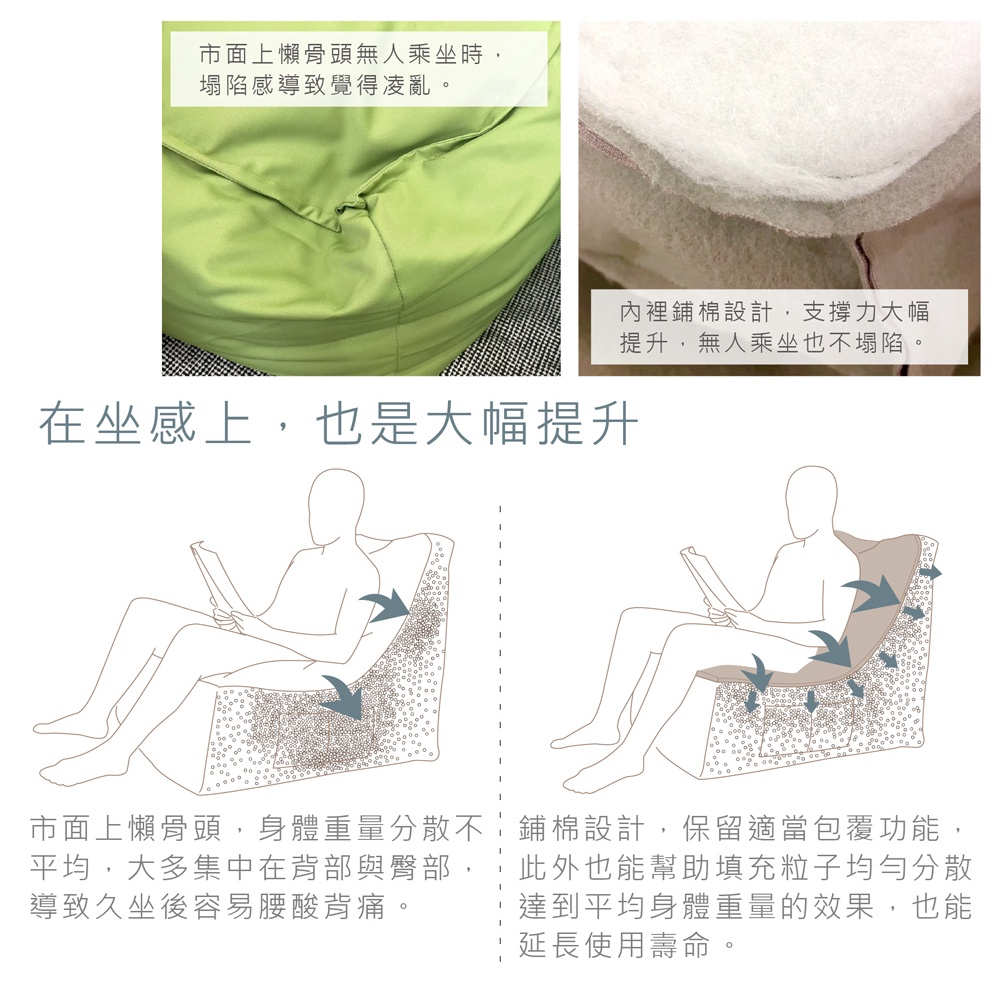 市面上懶骨頭無人乘坐時，塌陷感導致覺得凌亂。

內裡鋪棉設計，支撐力大幅提升，無人乘坐也不塌陷。

在坐感上，也是大幅提升

市面上懶骨頭，身體重量分散不平均，大多集中在背部與臀部，導致久坐後容易腰酸背痛。

鋪棉設計，保留適當包覆功能，此外也能幫助填充粒子均勻分散達到平均身體重量的效果，也能延長使用壽命。