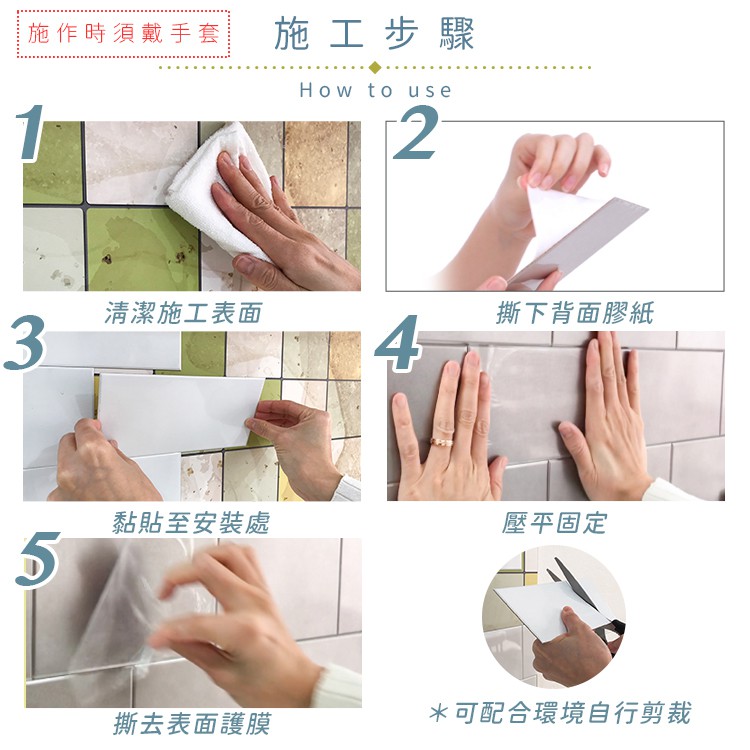 施作時須戴手套

施工步驟

How to use

1

清潔施工表面

2

撕下背面膠紙

3

黏貼至安裝處

4

壓平固定

5

撕去表面護膜

＊可配合環境自行剪裁