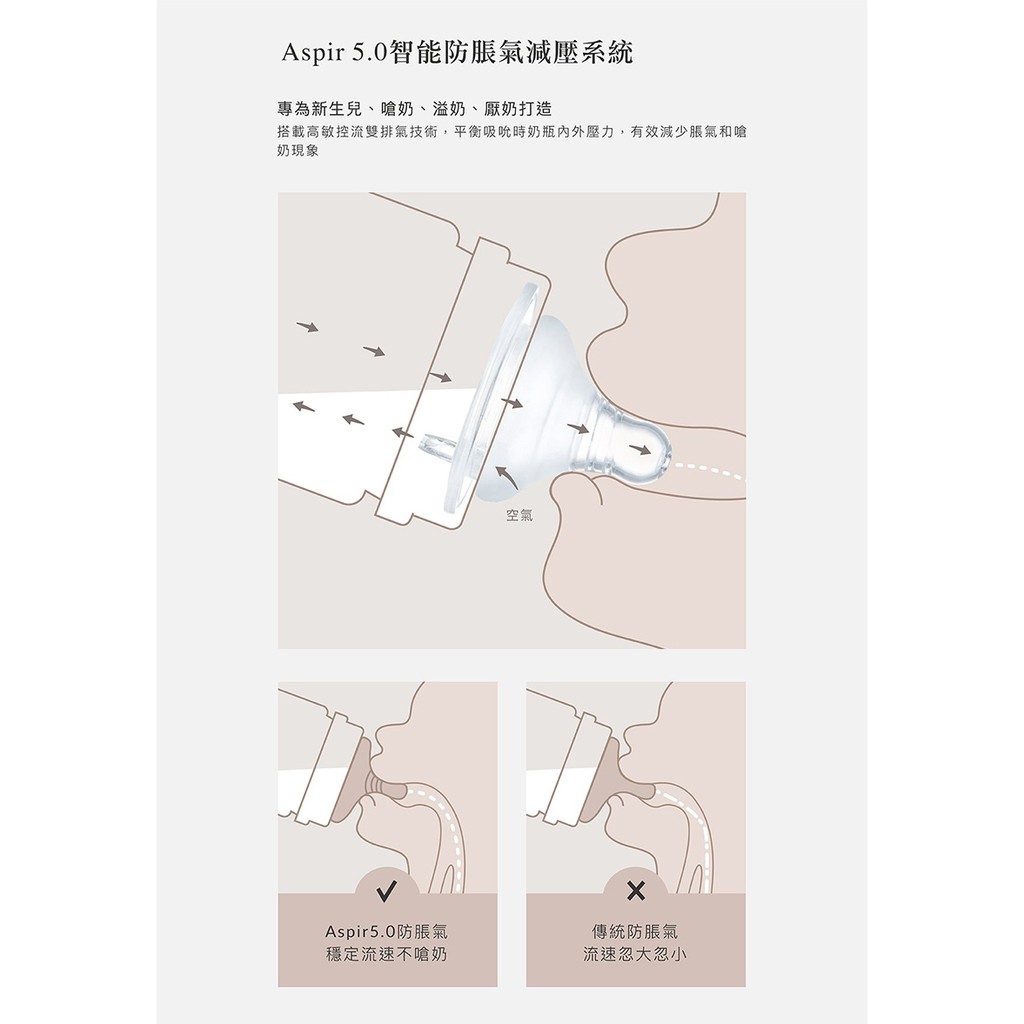 Aspir 5.0智能防脹氣減壓系統

專為新生兒、嗆奶、溢奶、厭奶打造
搭載高敏控流雙排氣技術，平衡吸吮時奶瓶內外壓力，有效減少脹氣和嗆奶現象

空氣

Aspir5.0防脹氣
穩定流速不嗆奶

傳統防脹氣
流速忽大忽小