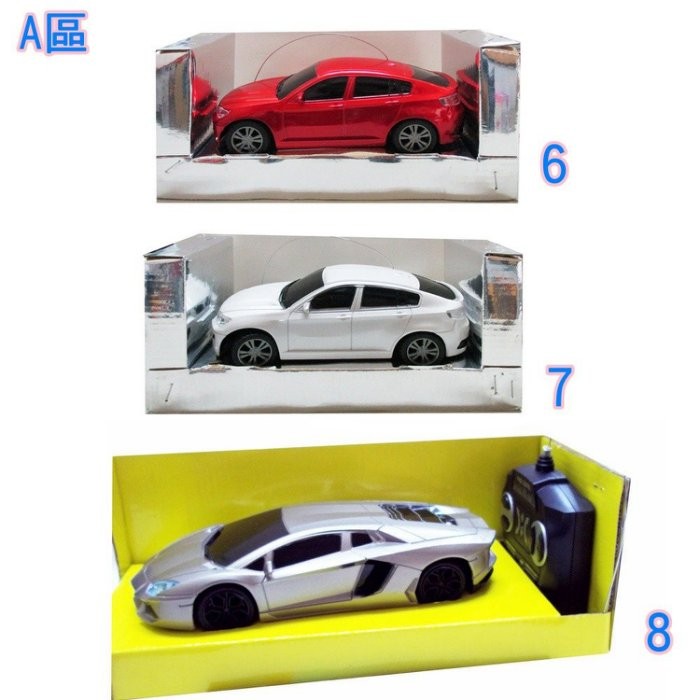 A區

6

7

8