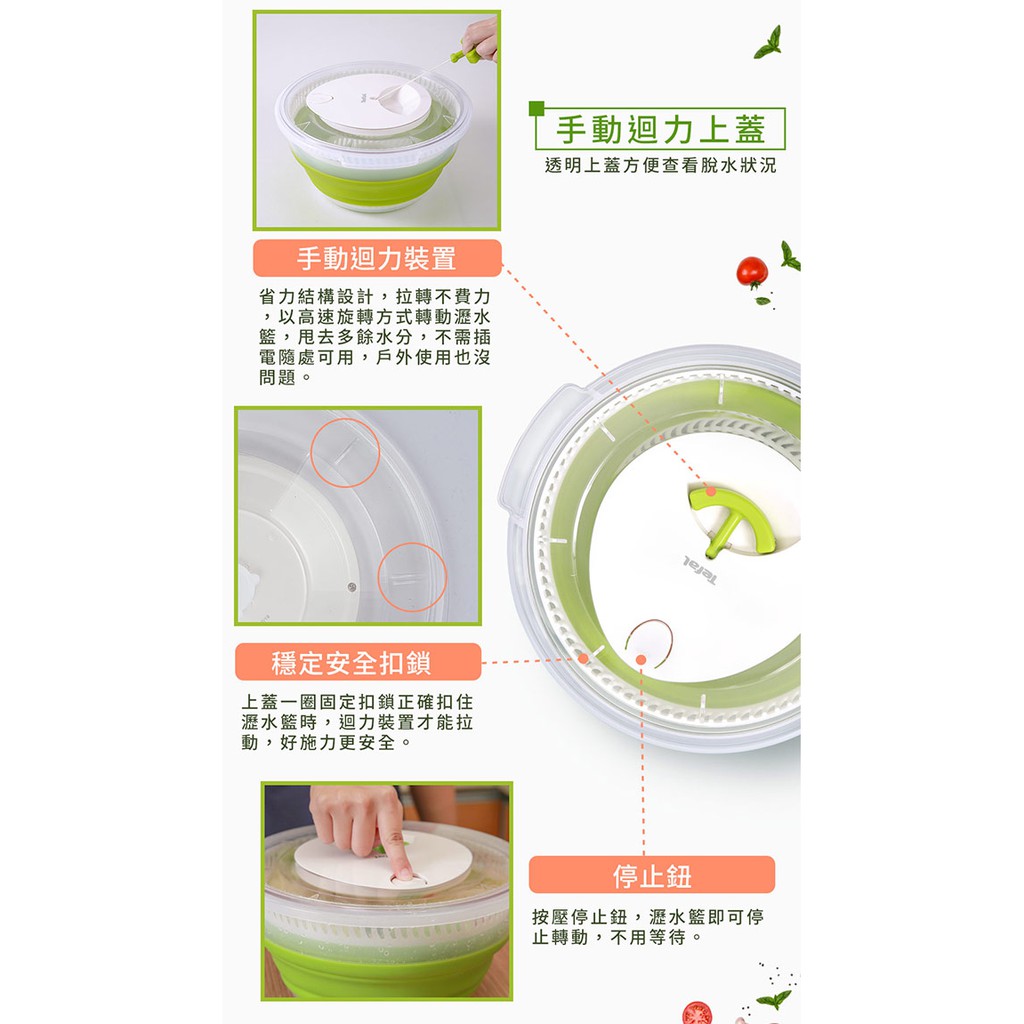 手動迴力上蓋
透明上蓋方便查看脫水狀況

手動迴力裝置
省力結構設計，拉轉不費力，以高速旋轉方式轉動瀝水籃，甩去多餘水分，不需插電隨處可用，戶外使用也沒問題。

Tefal

穩定安全扣鎖
上蓋一圈固定扣鎖正確扣住瀝水籃時，迴力裝置才能拉動，好施力更安全。

停止鈕
按壓停止鈕，瀝水籃即可停止轉動，不用等待。