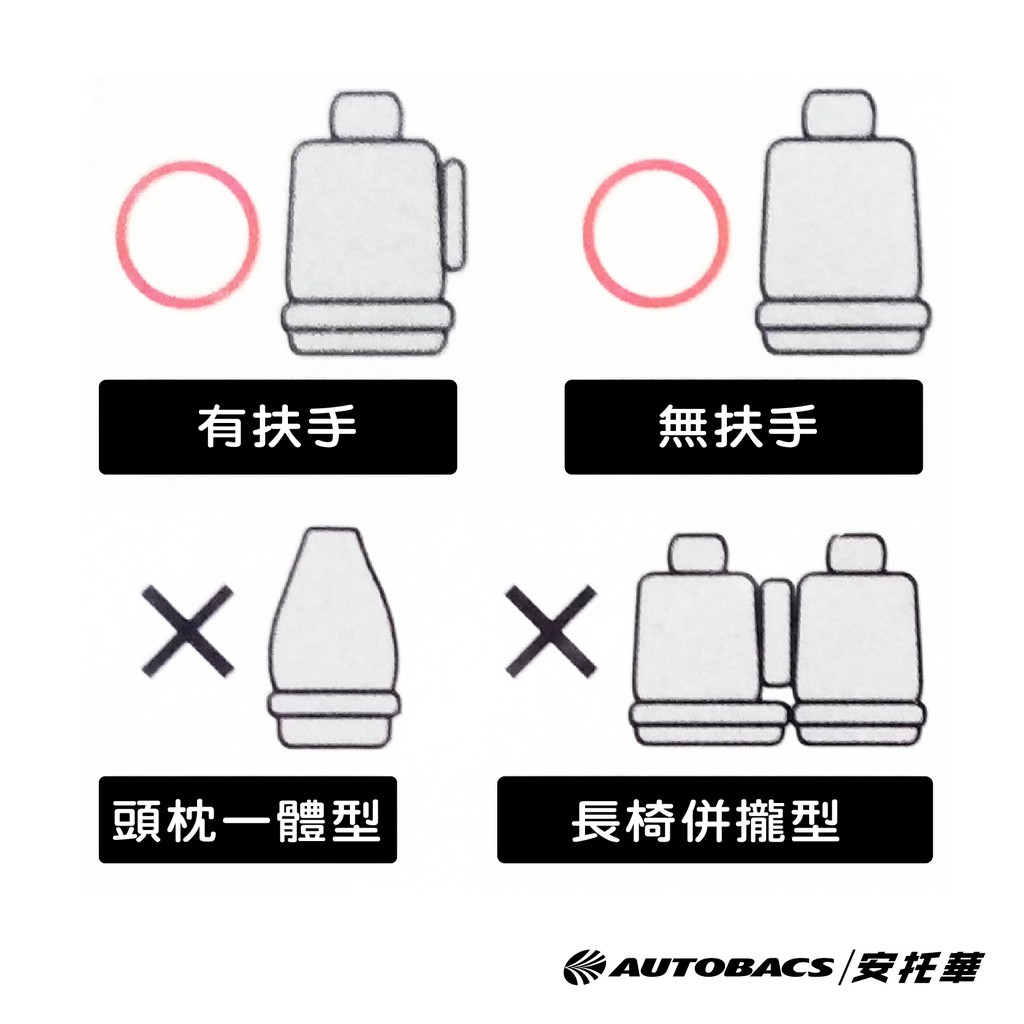 有扶手

無扶手

頭枕一體型

長椅併攏型

AUTOBACS/安托華