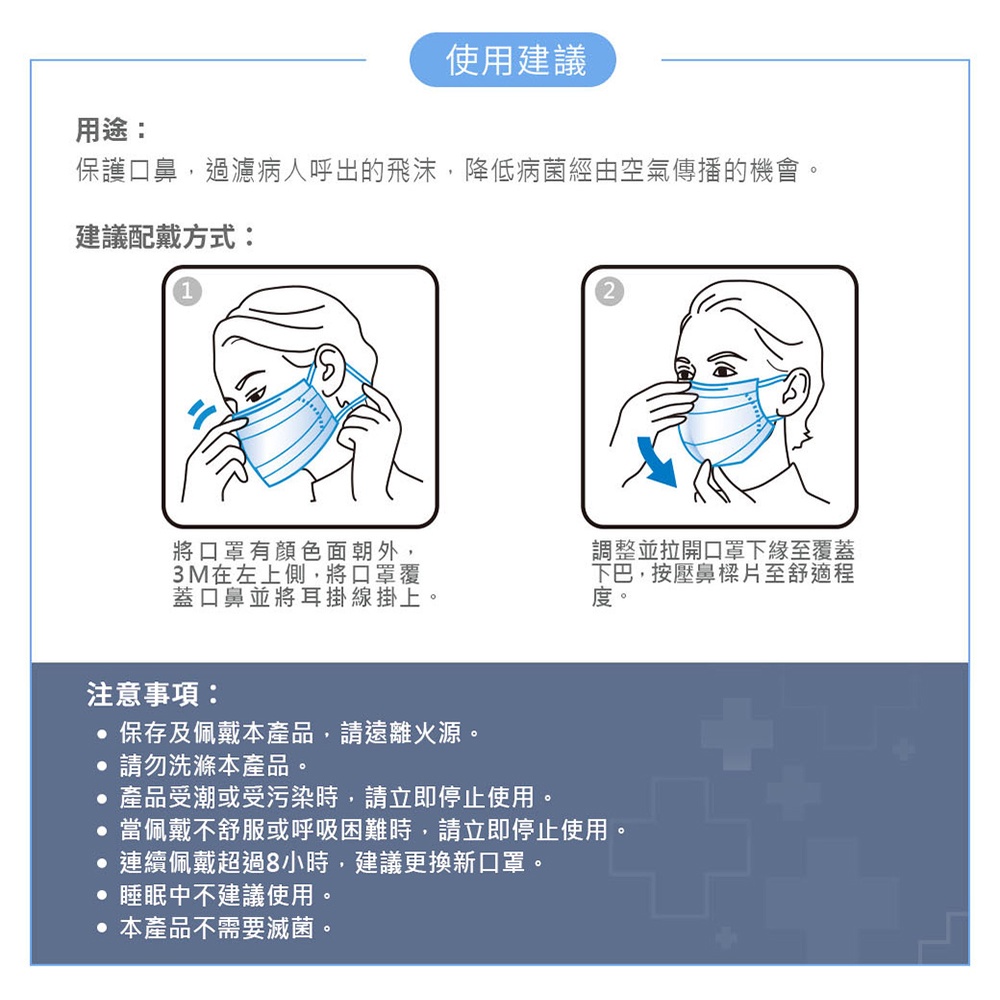 使用建議

用途：
保護口鼻，過濾病人呼出的飛沫，降低病菌經由空氣傳播的機會。

建議配戴方式：

1

將口罩有顏色面朝外，3M在左上側，將口罩覆蓋口鼻並將耳掛線掛上。

2

調整並拉開口罩下緣至覆蓋下巴，按壓鼻樑片至舒適程度。

注意事項：
• 保存及佩戴本產品，請遠離火源。
• 請勿洗滌本產品。
• 產品受潮或受污染時，請立即停止使用。
• 當佩戴不舒服或呼吸困難時，請立即停止使用。
• 連續佩戴超過8小時，建議更換新口罩。
• 睡眠中不建議使用。
• 本產品不需要滅菌。