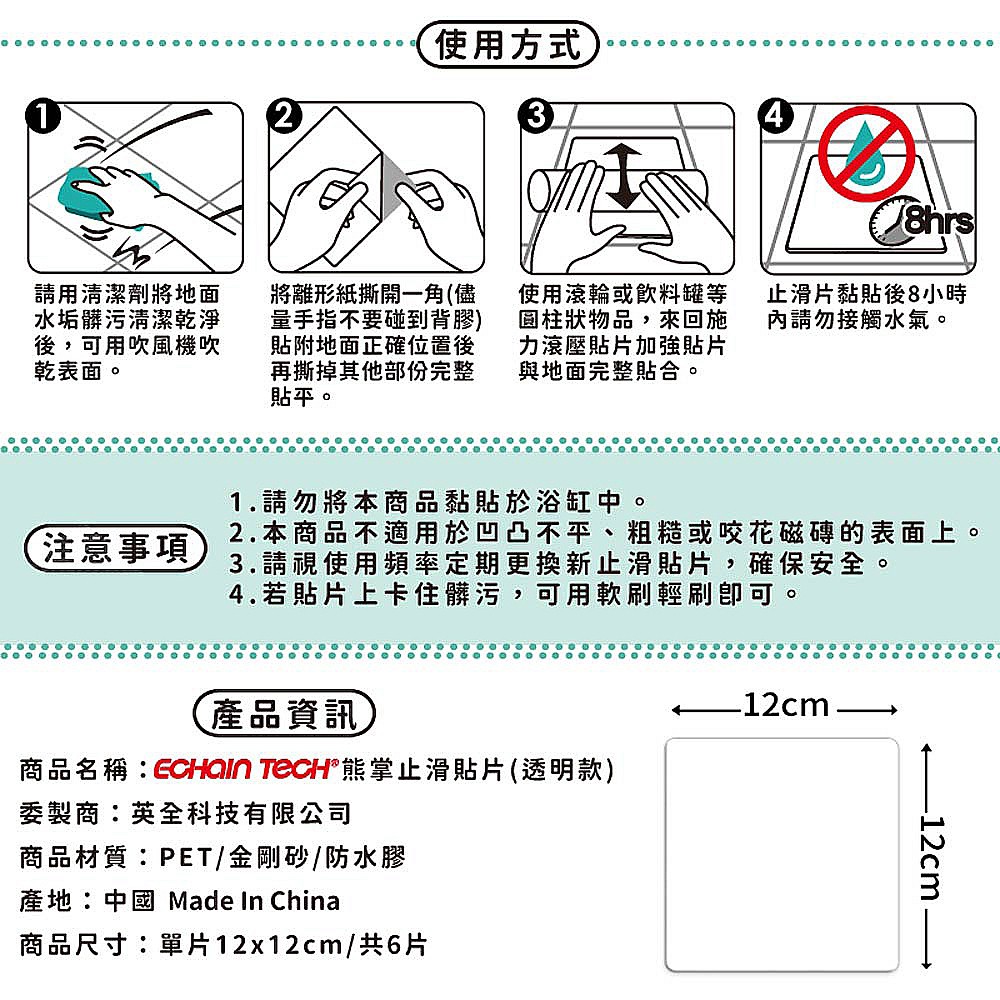 使用方式

1
請用清潔劑將地面水垢髒污清潔乾淨後，可用吹風機吹乾表面。

2
將離形紙撕開一角(儘量手指不要碰到背膠)貼附地面正確位置後再撕掉其他部份完整貼平。

3
使用滾輪或飲料罐等圓柱狀物品，來回施力滾壓貼片加強貼片與地面完整貼合。

4
8hrs
止滑片黏貼後8小時內請勿接觸水氣。

注意事項
1.請勿將本商品黏貼於浴缸中。
2.本商品不適用於凹凸不平、粗糙或咬花磁磚的表面上。
3.請視使用頻率定期更換新止滑貼片，確保安全。
4.若貼片上卡住髒污，可用軟刷輕刷即可。

產品資訊
商品名稱：ECHAIN TECH® 熊掌止滑貼片(透明款)
委製商：英全科技有限公司
商品材質：PET/金剛砂/防水膠
產地：中國 Made In China
商品尺寸：單片12x12cm/共6片

12cm
12cm