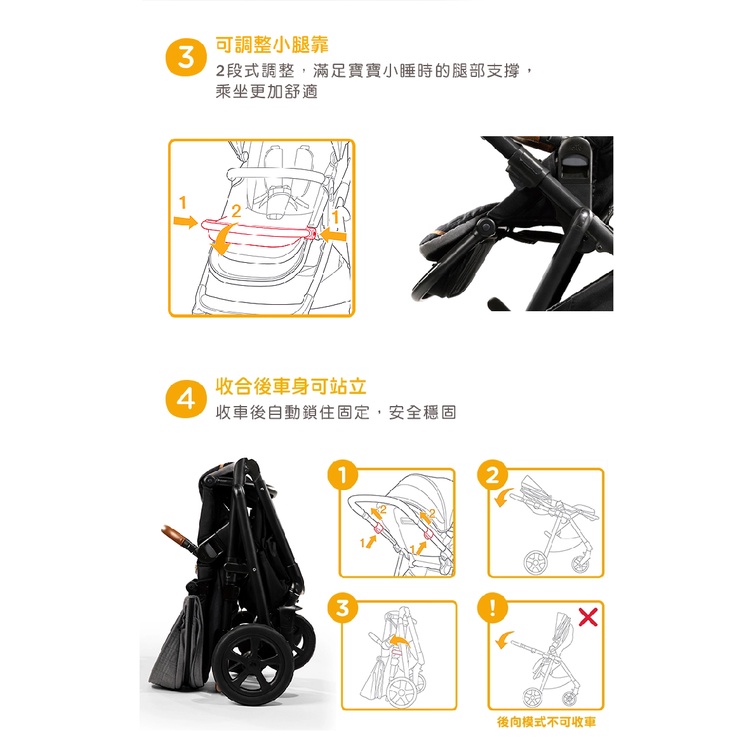 3 可調整小腿靠
2段式調整，滿足寶寶小睡時的腿部支撐，乘坐更加舒適

1
2
1

4 收合後車身可站立
收車後自動鎖住固定，安全穩固

1
2
2
1
1

2

3

!

後向模式不可收車