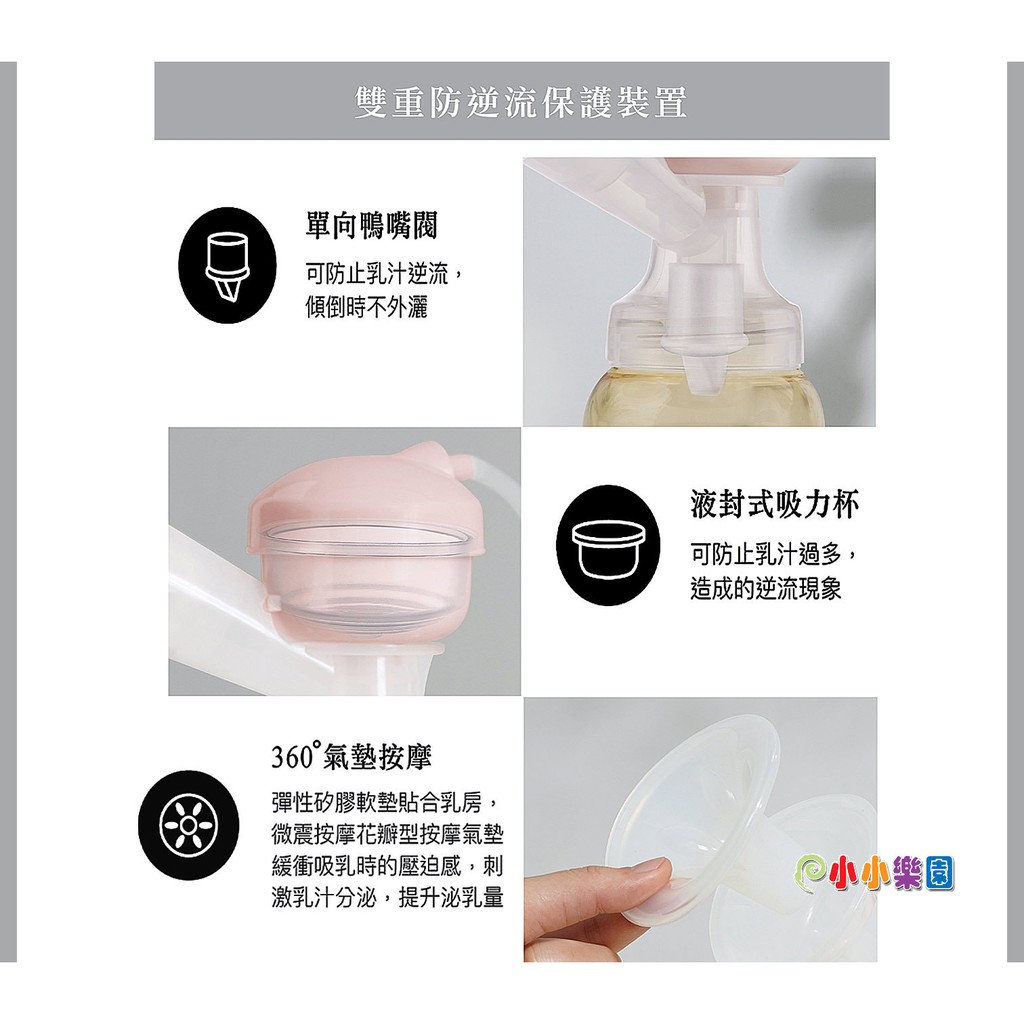 雙重防逆流保護裝置

單向鴨嘴閥

可防止乳汁逆流，傾倒時不外灑

液封式吸力杯

可防止乳汁過多，造成的逆流現象

360°氣墊按摩

彈性矽膠軟墊貼合乳房，微震按摩花瓣型按摩氣墊緩衝吸乳時的壓迫感，刺激乳汁分泌，提升泌乳量

小小樂園