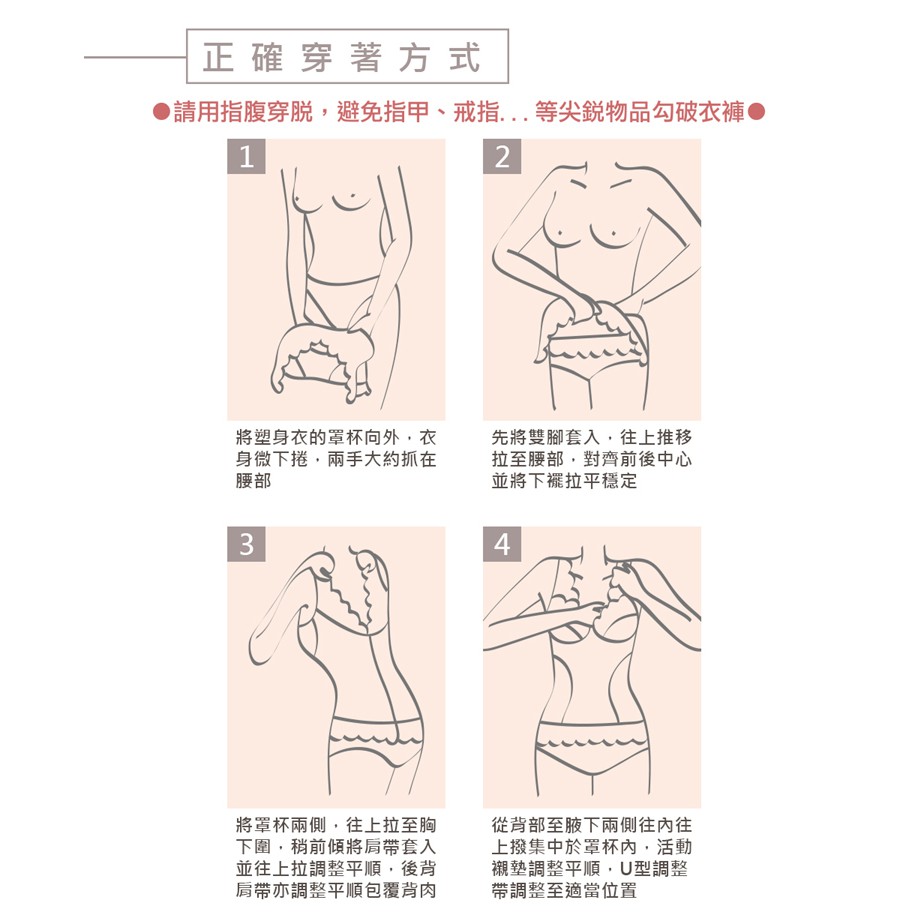 正確穿著方式

●請用指腹穿脫，避免指甲、戒指...等尖銳物品勾破衣褲●

1

將塑身衣的罩杯向外，衣身微下捲，兩手大約抓在腰部

2

先將雙腳套入，往上推移拉至腰部，對齊前後中心並將下襬拉平穩定

3

將罩杯兩側，往上拉至胸下圍，稍前傾將肩帶套入並往上拉調整平順，後背肩帶亦調整平順包覆背肉

4

從背部至腋下兩側往內往上撥集中於罩杯內，活動襯墊調整平順，U型調整帶調整至適當位置