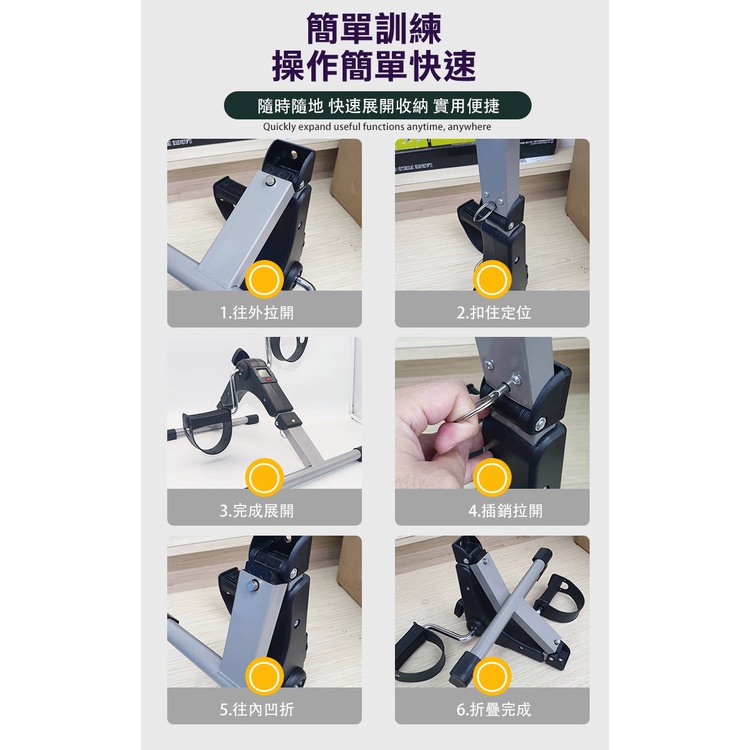 簡單訓練
操作簡單快速

隨時隨地 快速展開收納 實用便捷
Quickly expand useful functions anytime, anywhere

1.往外拉開

2.扣住定位

3.完成展開

4.插銷拉開

5.往內凹折

6.折疊完成