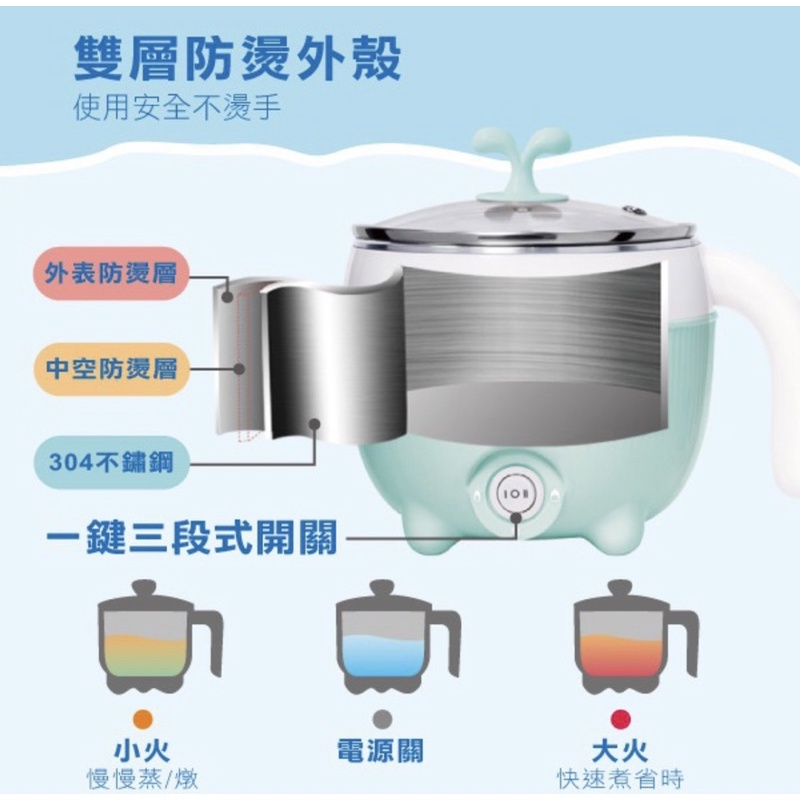 雙層防燙外殼
使用安全不燙手

外表防燙層

中空防燙層

304不鏽鋼

I O II

一鍵三段式開關

小火
慢慢蒸/燉

電源關

大火
快速煮省時