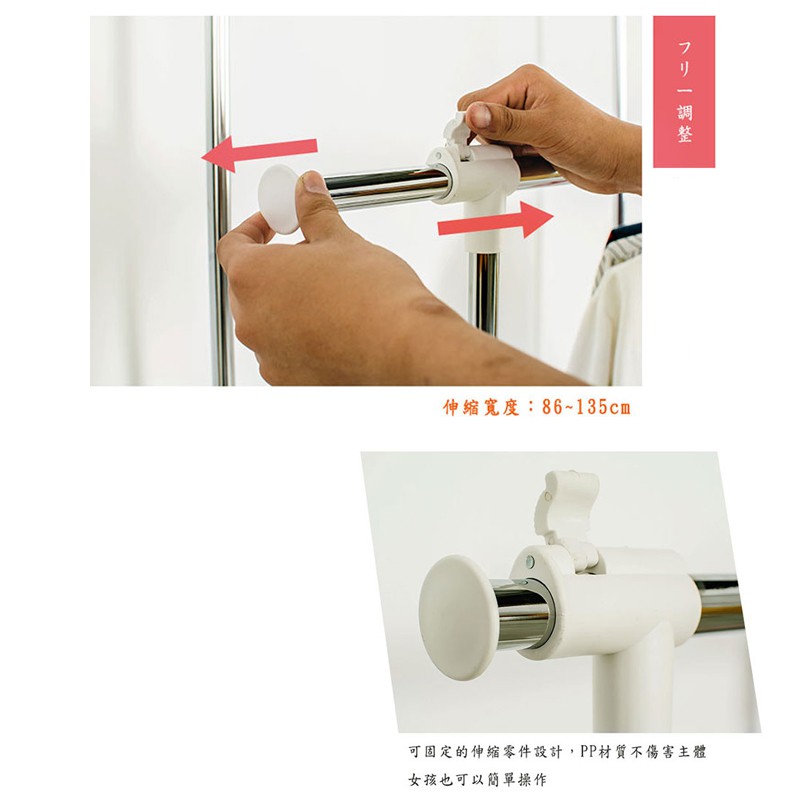 フリー調整

伸縮寬度：86~135cm

可固定的伸縮零件設計，PP材質不傷害主體

女孩也可以簡單操作