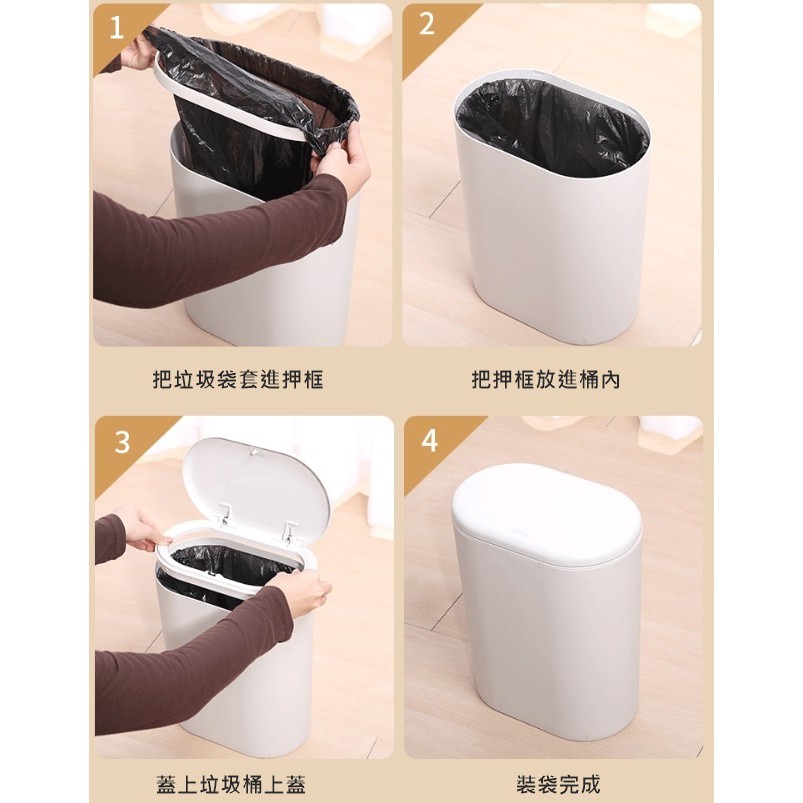 1

把垃圾袋套進押框

2

把押框放進桶內

3

蓋上垃圾桶上蓋

4

裝袋完成