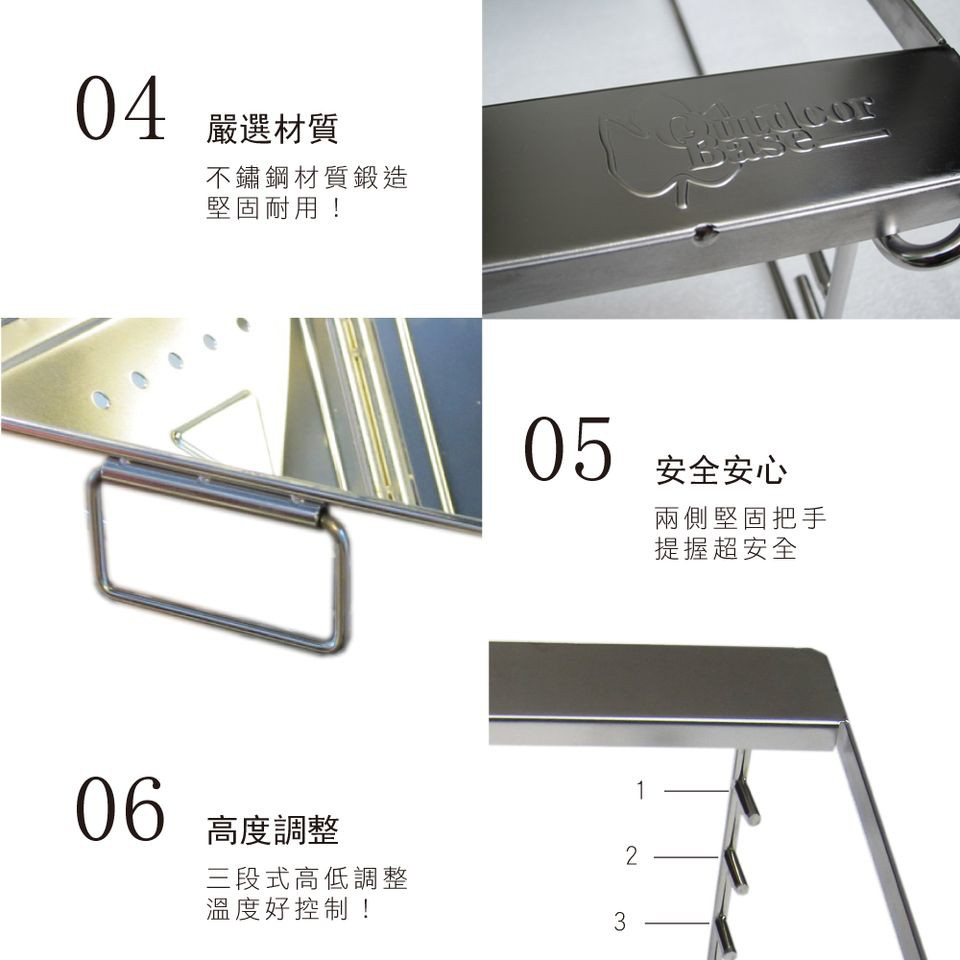 04 嚴選材質

不鏽鋼材質鍛造
堅固耐用！

Outdoor Base

05 安全安心

兩側堅固把手
提握超安全

06 高度調整

三段式高低調整
溫度好控制！

1
2
3