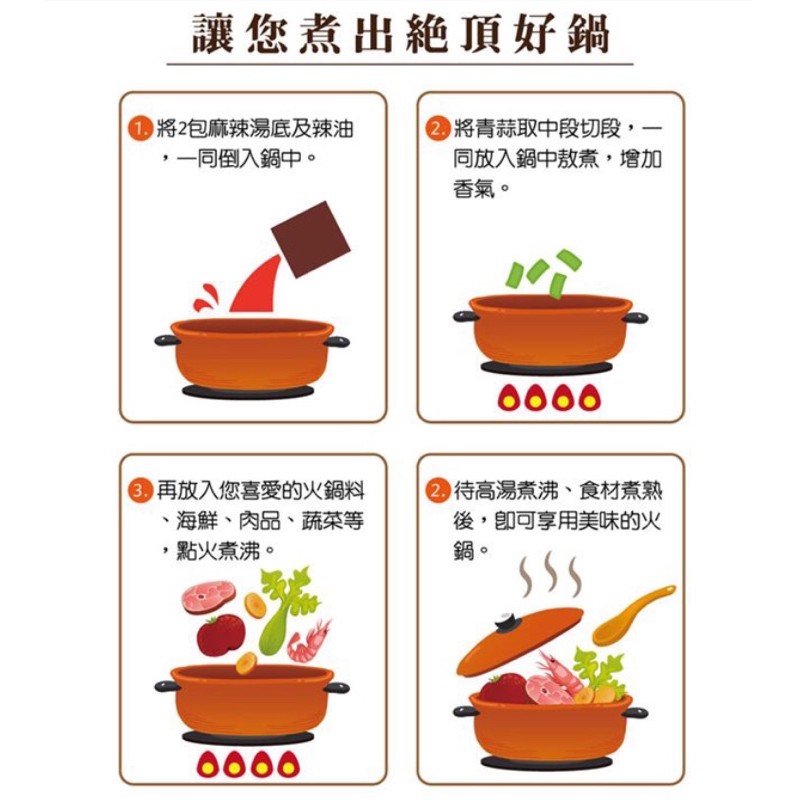 讓您煮出絕頂好鍋

1. 將2包麻辣湯底及辣油，一同倒入鍋中。

2. 將青蒜取中段切段，一同放入鍋中敖煮，增加香氣。

3. 再放入您喜愛的火鍋料、海鮮、肉品、蔬菜等，點火煮沸。

2. 待高湯煮沸、食材煮熟後，即可享用美味的火鍋。