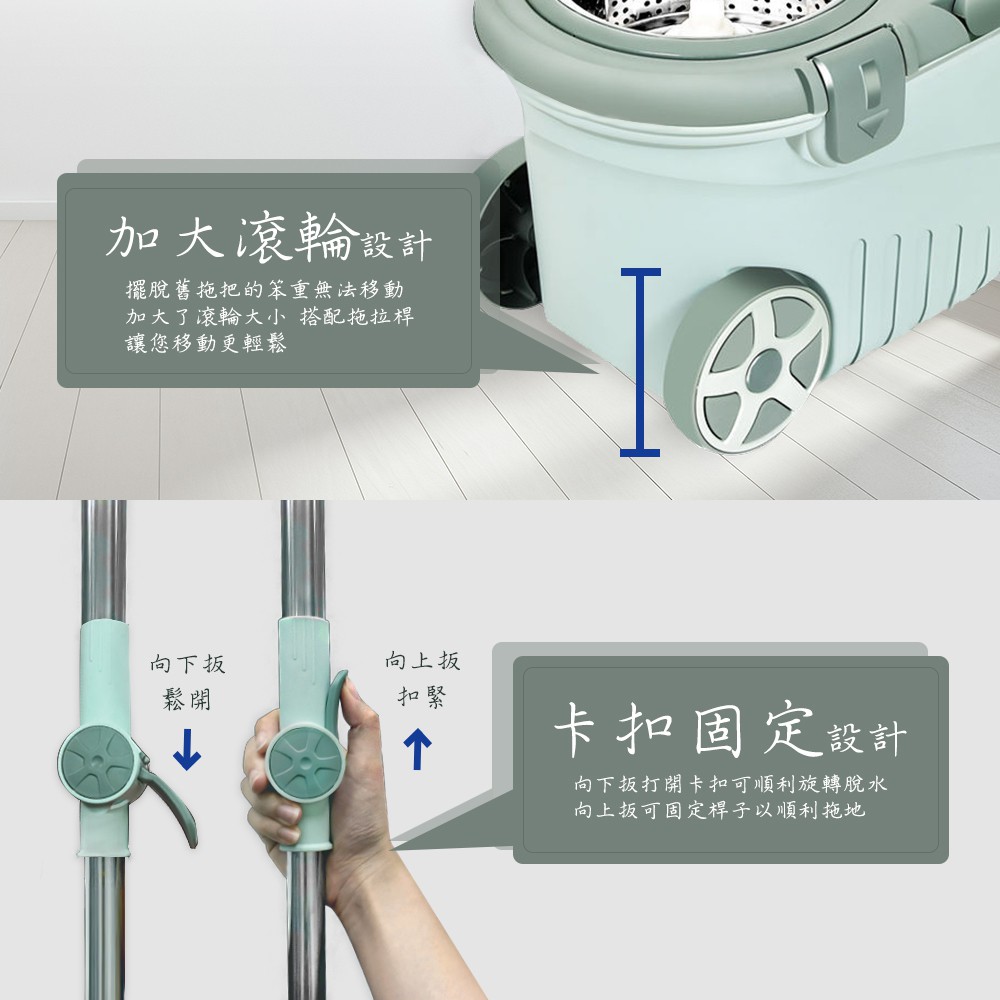 加大滾輪設計

擺脫舊拖把的笨重無法移動
加大了滾輪大小 搭配拖拉桿
讓您移動更輕鬆

向下扳
鬆開

向上扳
扣緊

卡扣固定設計

向下扳打開卡扣可順利旋轉脫水
向上扳可固定桿子以順利拖地