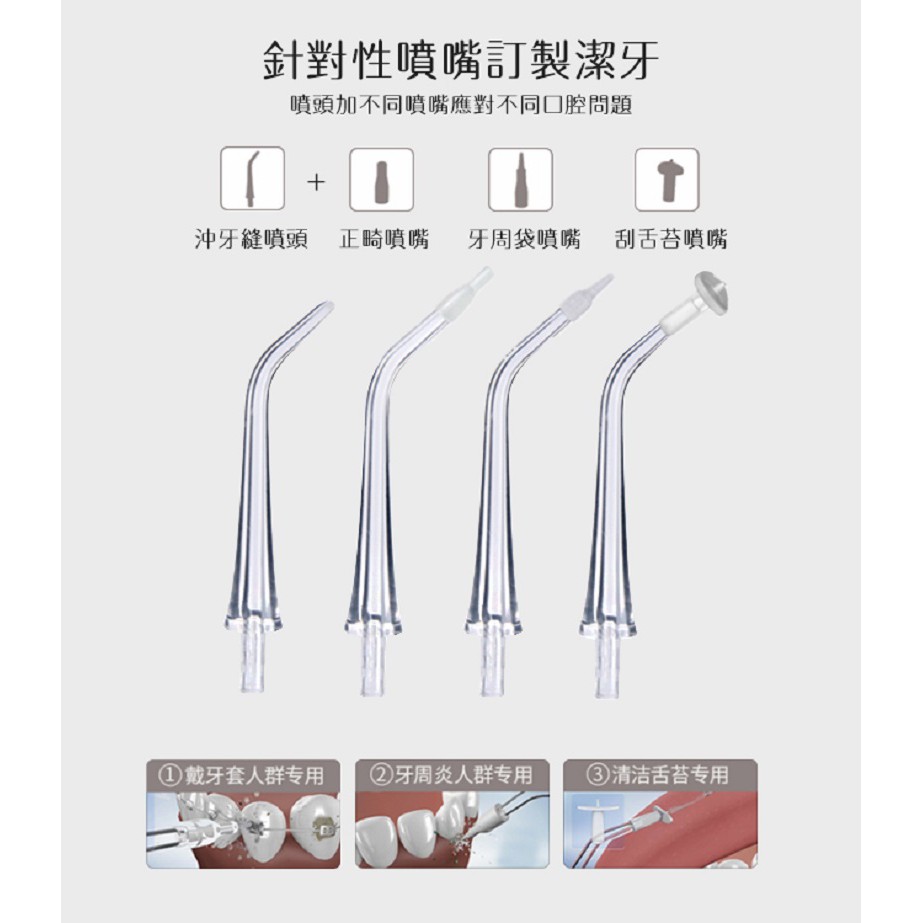 針對性噴嘴訂製潔牙

噴頭加不同噴嘴應對不同口腔問題

+

沖牙縫噴頭　正畸噴嘴　牙周袋噴嘴　刮舌苔噴嘴

①戴牙套人群专用

②牙周炎人群专用

③清洁舌苔专用