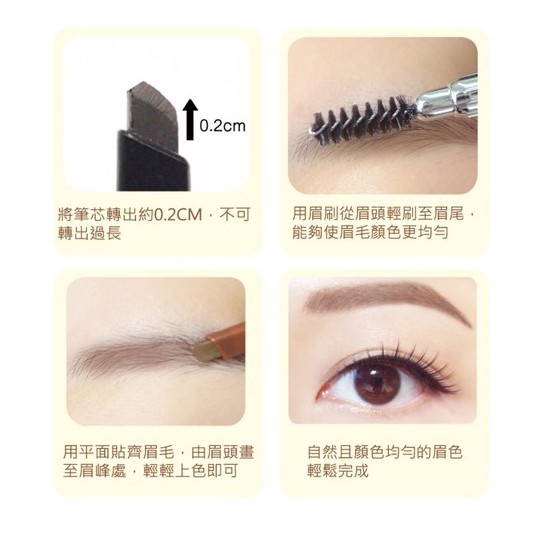 0.2cm

將筆芯轉出約0.2CM，不可轉出過長

用眉刷從眉頭輕刷至眉尾，能夠使眉毛顏色更均勻

用平面貼齊眉毛，由眉頭畫至眉峰處，輕輕上色即可

自然且顏色均勻的眉色輕鬆完成