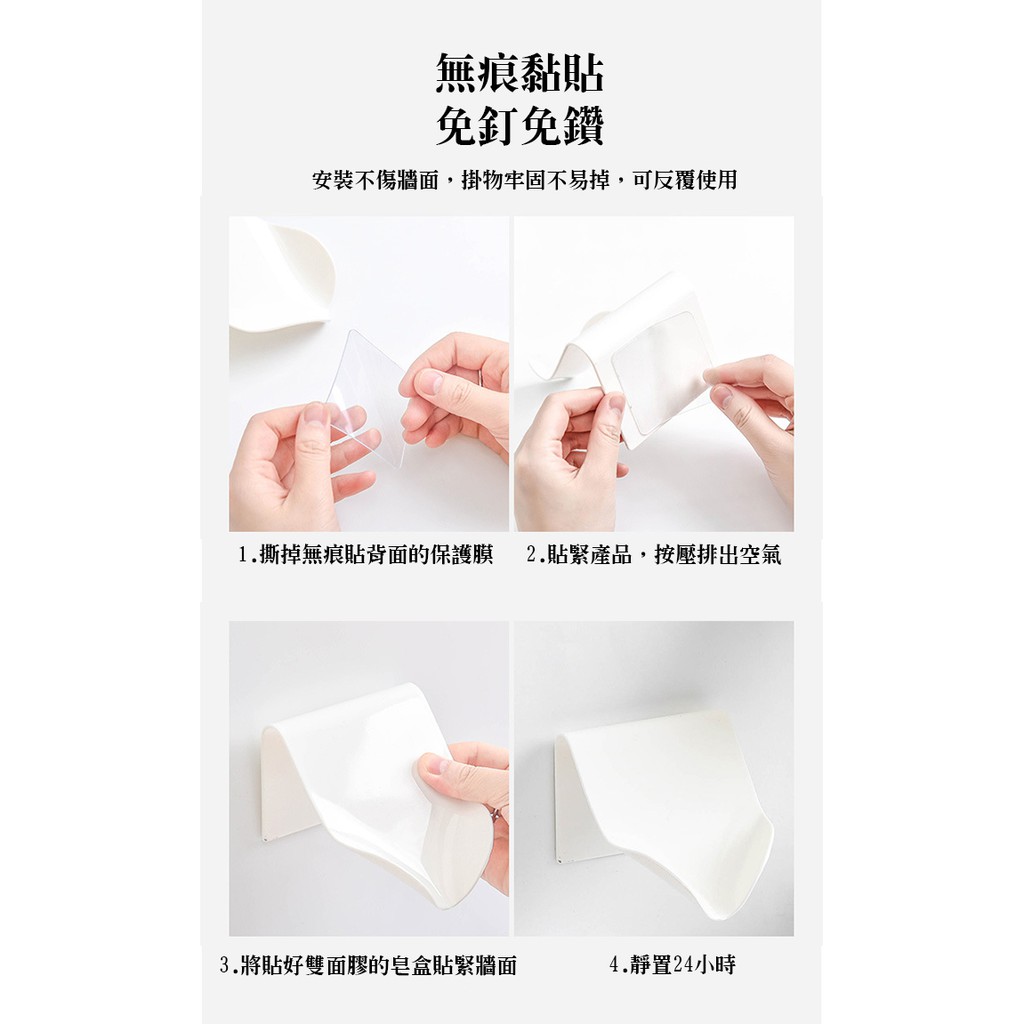 無痕黏貼
免釘免鑽

安裝不傷牆面，掛物牢固不易掉，可反覆使用

1.撕掉無痕貼背面的保護膜

2.貼緊產品，按壓排出空氣

3.將貼好雙面膠的皂盒貼緊牆面

4.靜置24小時