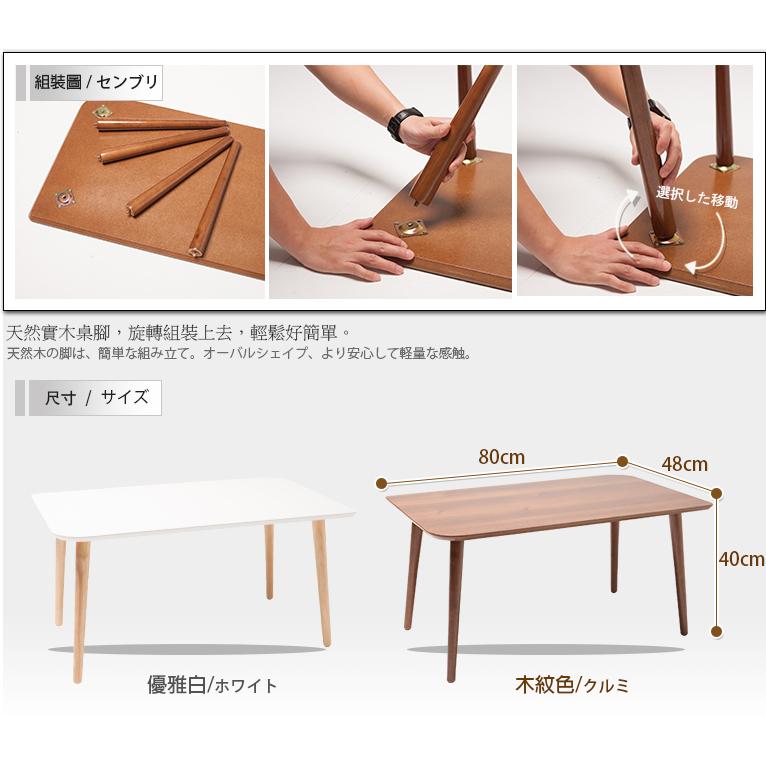 組裝圖 / センブリ

選択した移動

天然實木桌腳，旋轉組裝上去，輕鬆好簡單。
天然木の脚は、簡単な組み立て。オーバルシェイプ、より安心して軽量な感触。

尺寸 / サイズ

80cm

48cm

40cm

優雅白/ホワイト

木紋色/クルミ