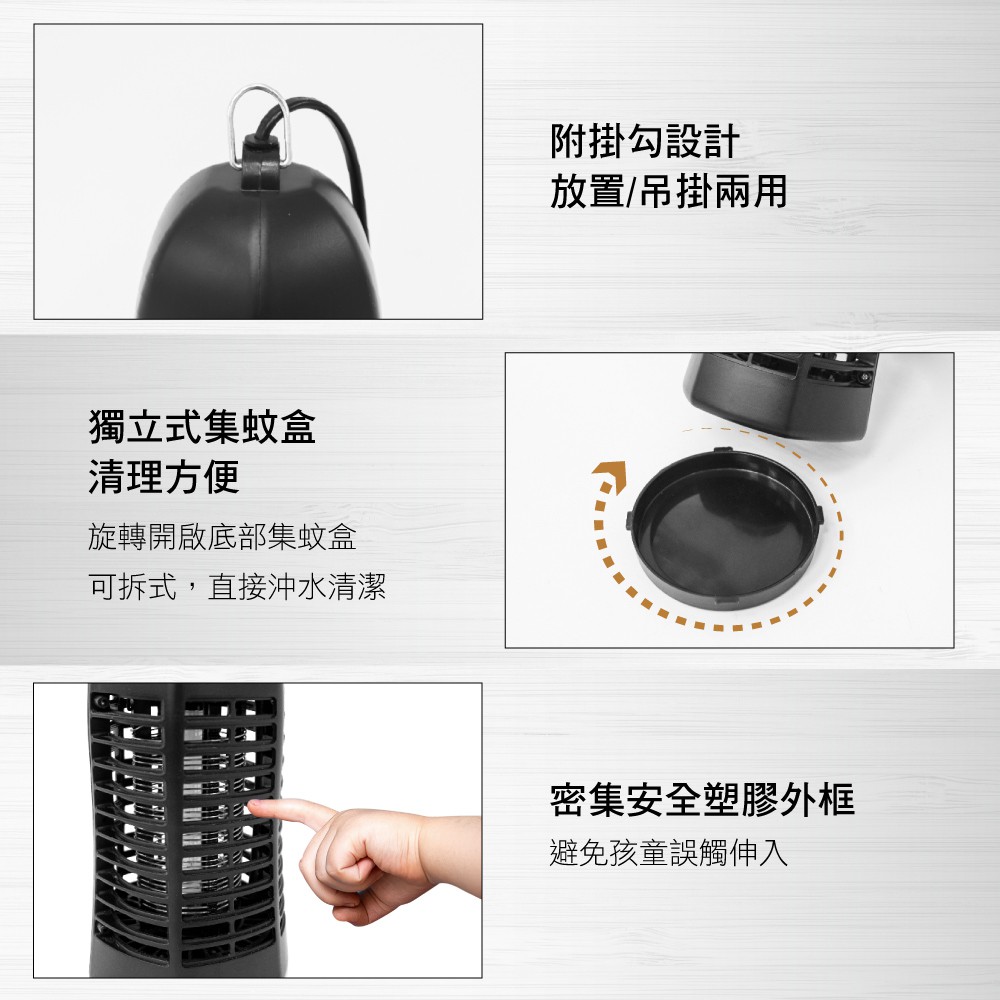 附掛勾設計
放置/吊掛兩用

獨立式集蚊盒
清理方便

旋轉開啟底部集蚊盒
可拆式，直接沖水清潔

密集安全塑膠外框
避免孩童誤觸伸入