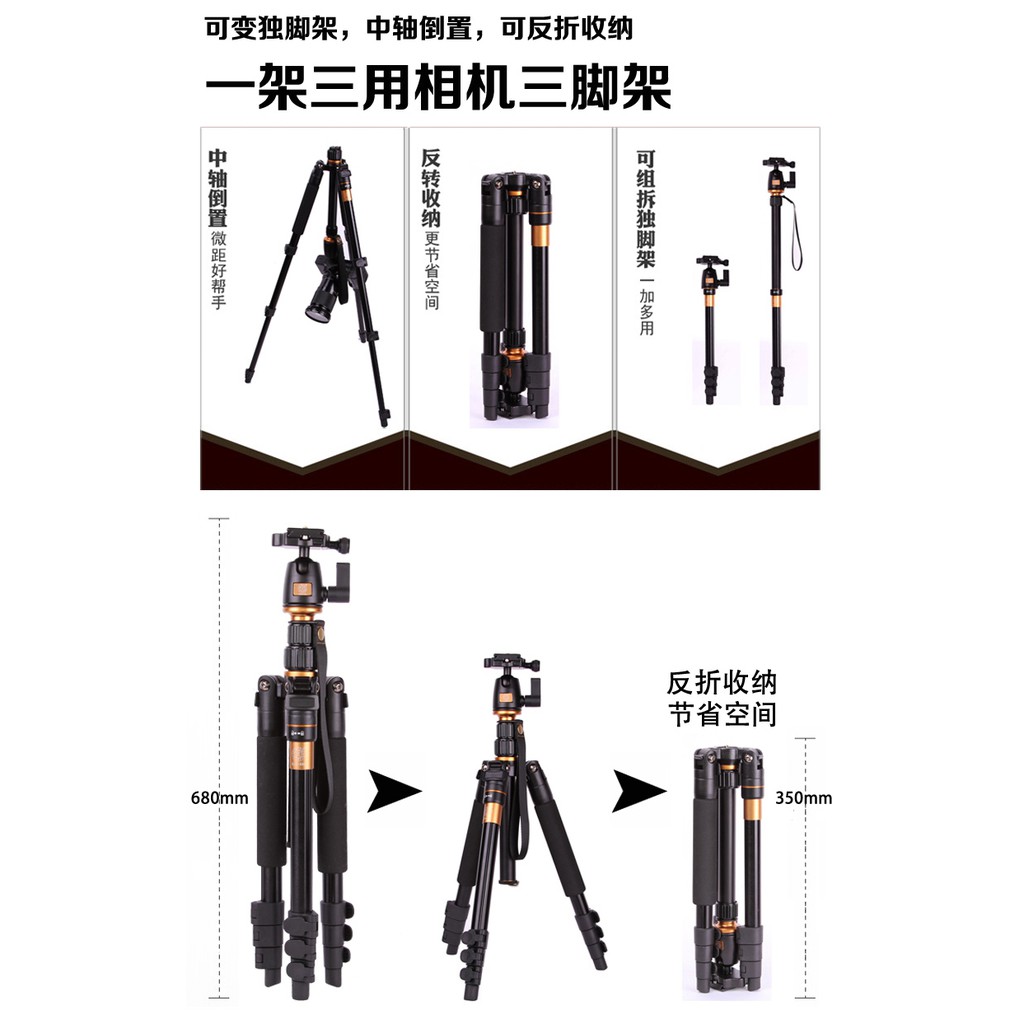 可变独脚架，中轴倒置，可反折收纳

一架三用相机三脚架

中轴倒置
微距好帮手

反转收纳
更节省空间

可组拆独脚架
一加多用

680mm

反折收纳
节省空间

350mm